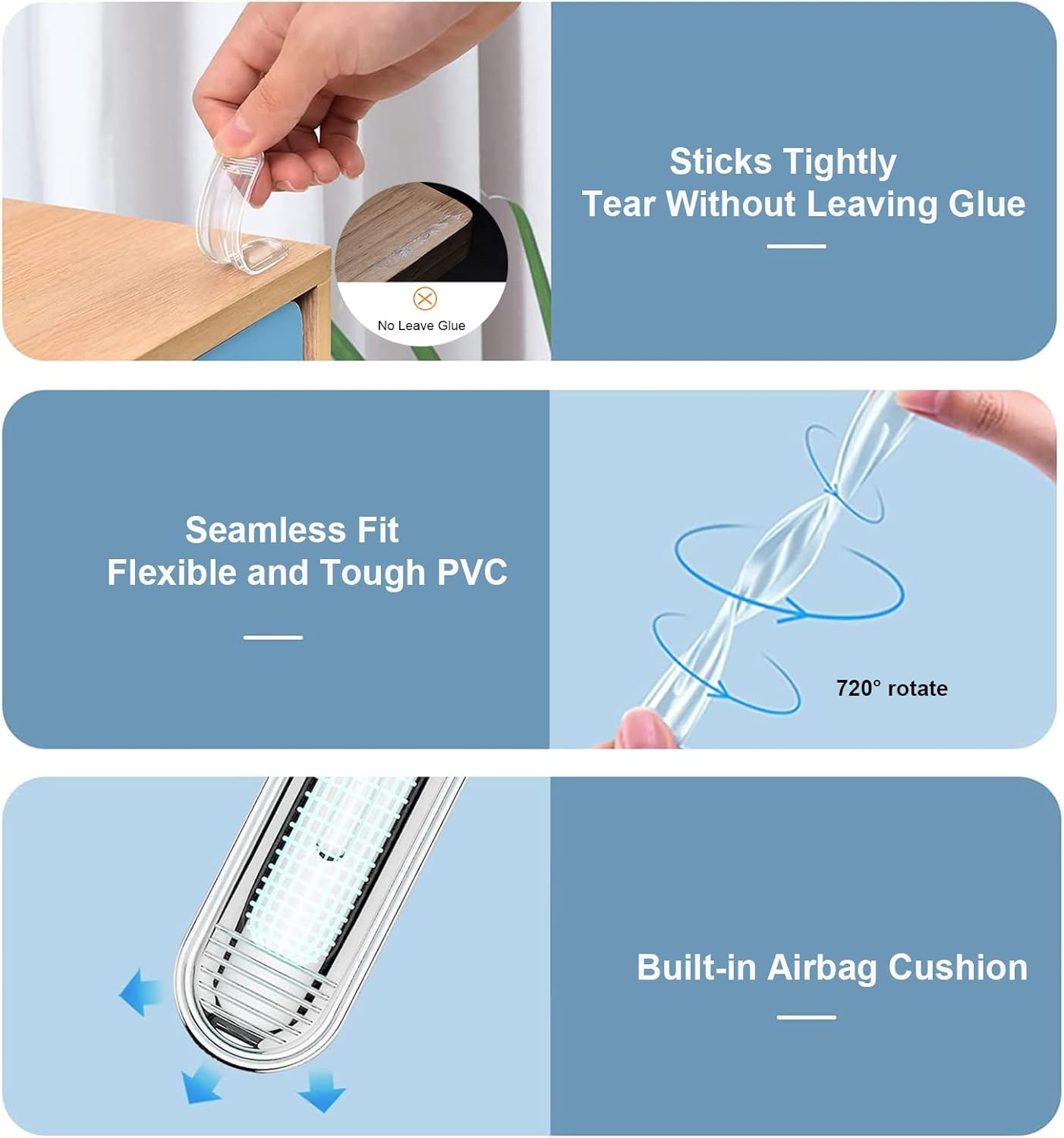 No Leave Glue

Sticks Tightly
Tear Without Leaving Glue

Seamless Fit
Flexible and Tough PVC

720° rotate

Built-in Airbag Cushion