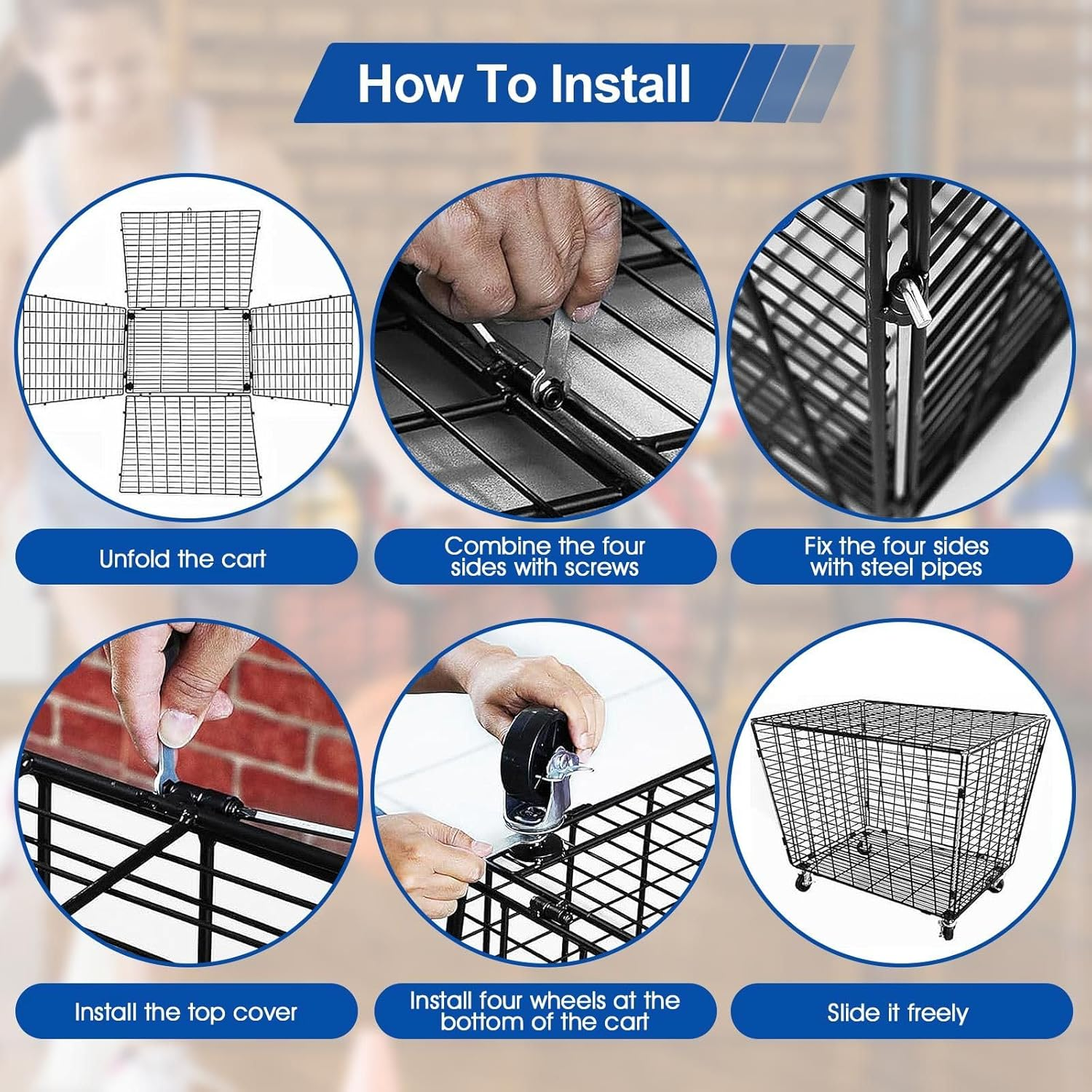 How To Install

Unfold the cart

Combine the four sides with screws

Fix the four sides with steel pipes

Install the top cover

Install four wheels at the bottom of the cart

Slide it freely