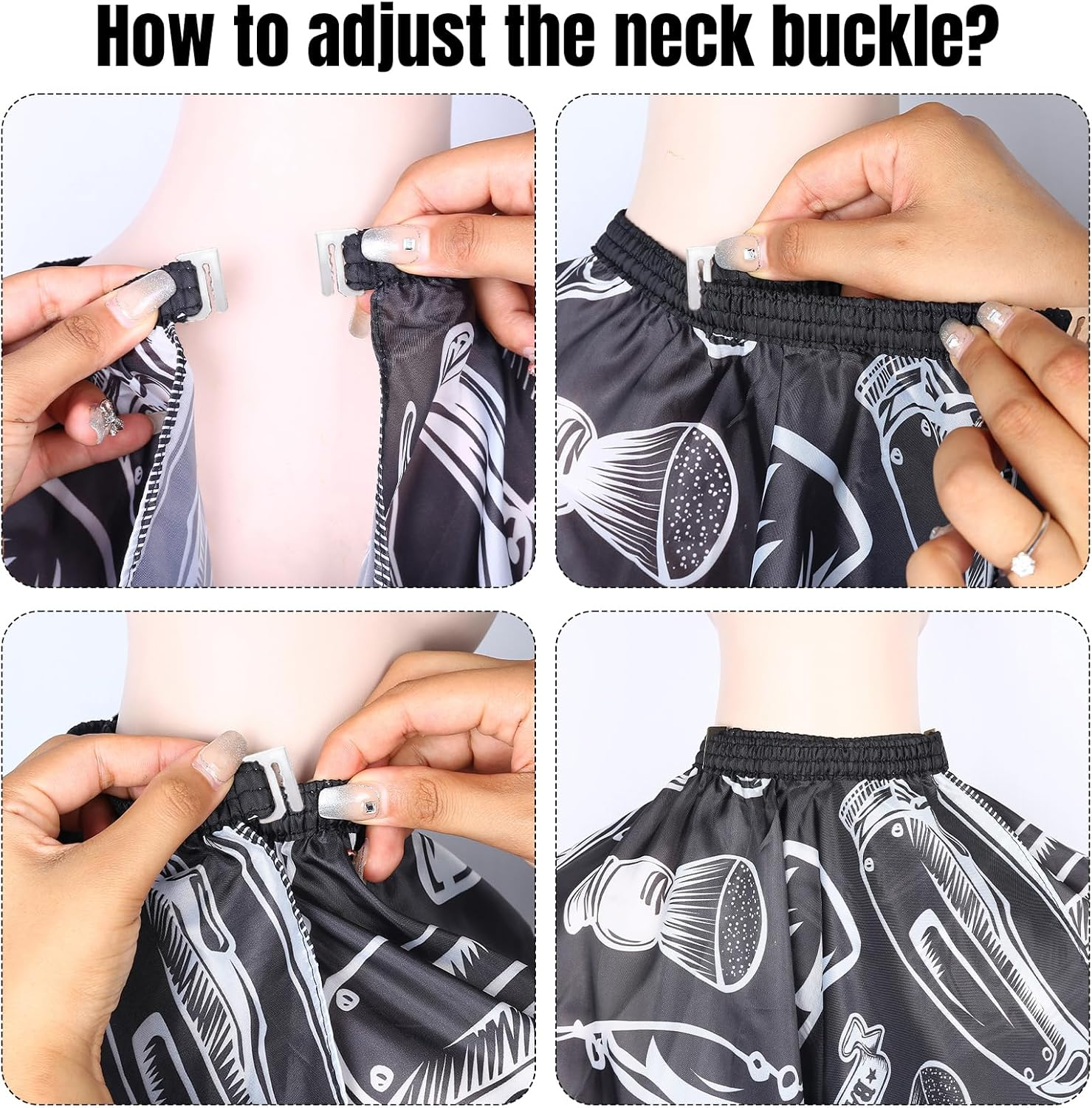 How to adjust the neck buckle?