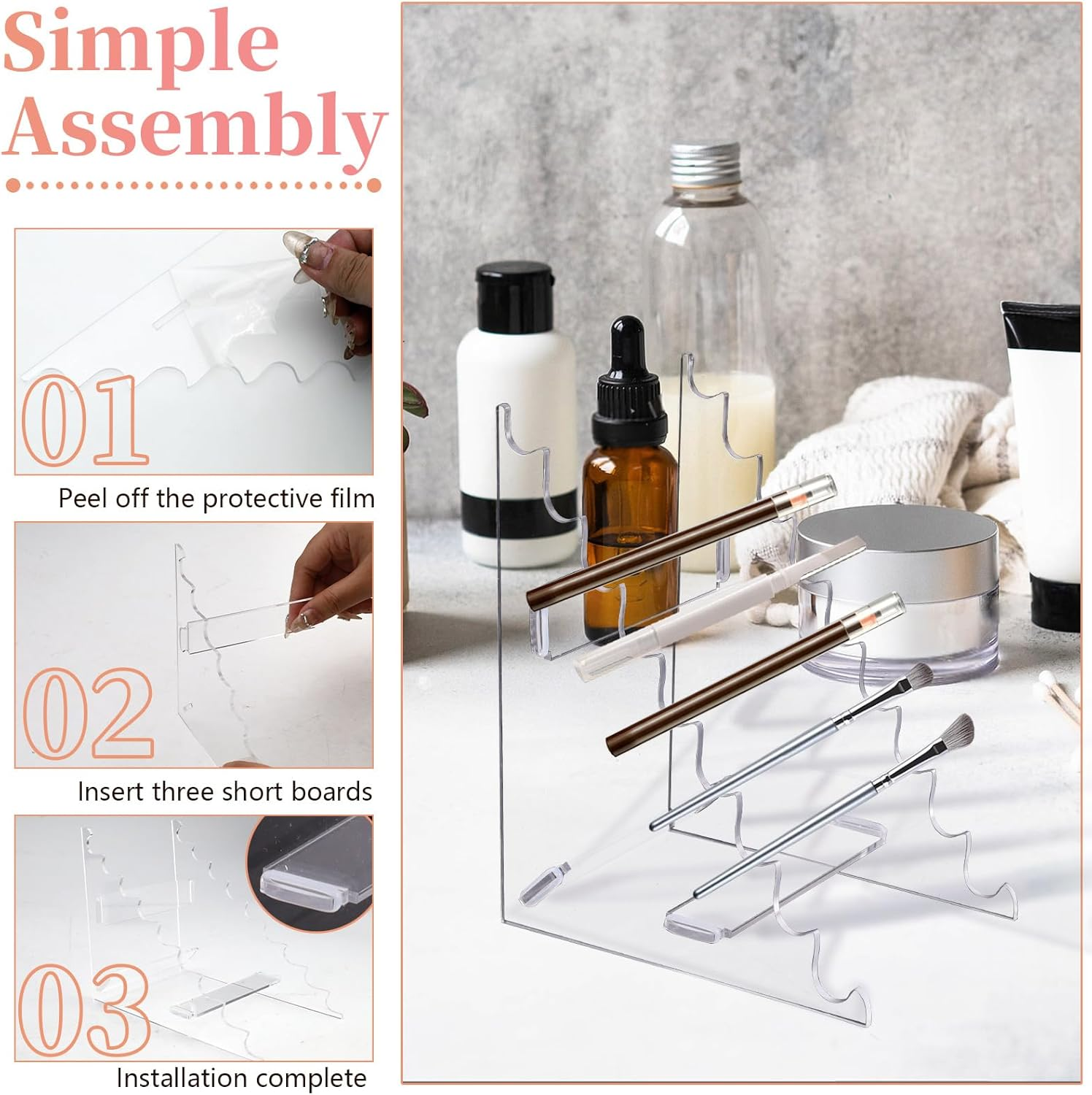 Simple Assembly

01

Peel off the protective film

02

Insert three short boards

03

Installation complete