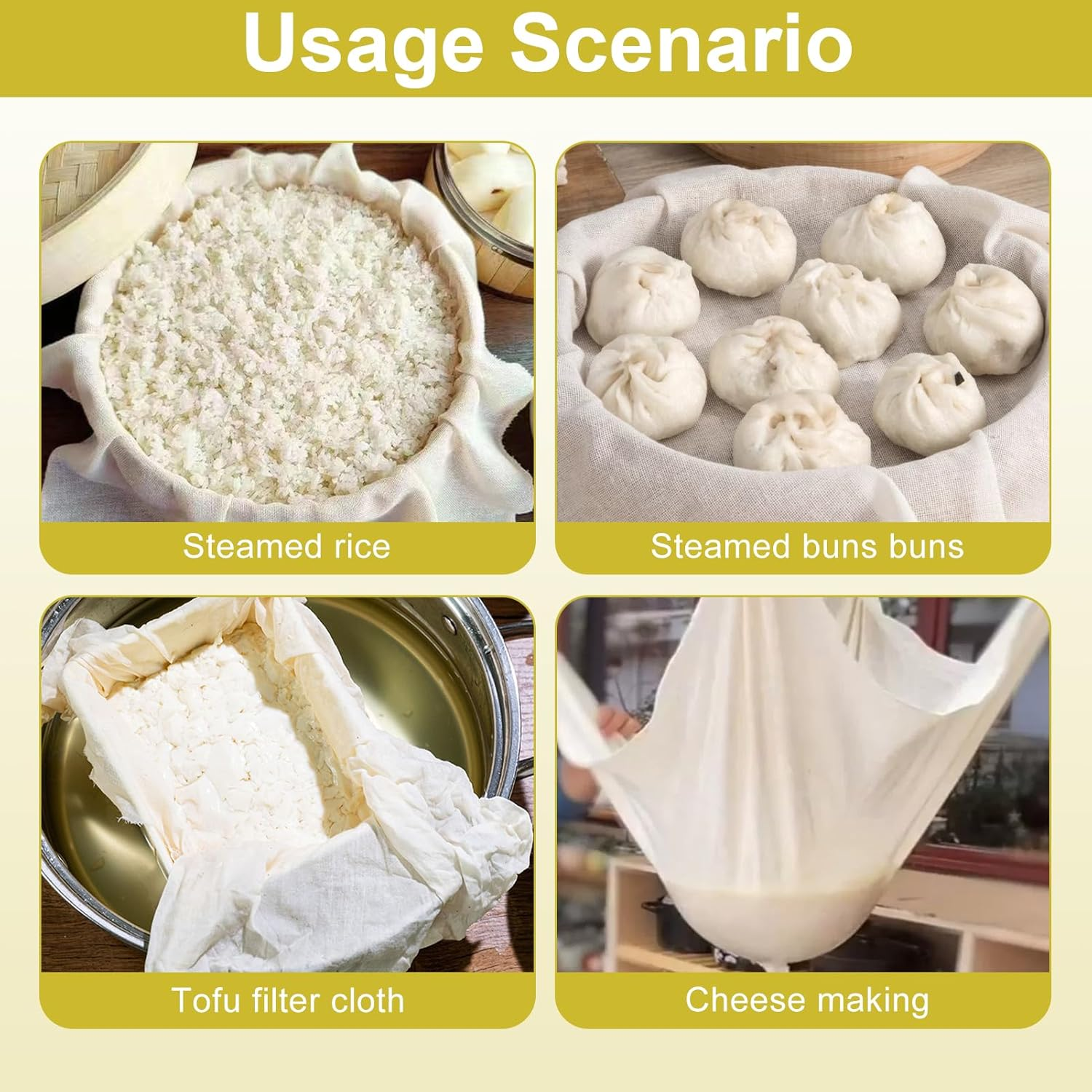 Usage Scenario

Steamed rice

Steamed buns buns

Tofu filter cloth

Cheese making