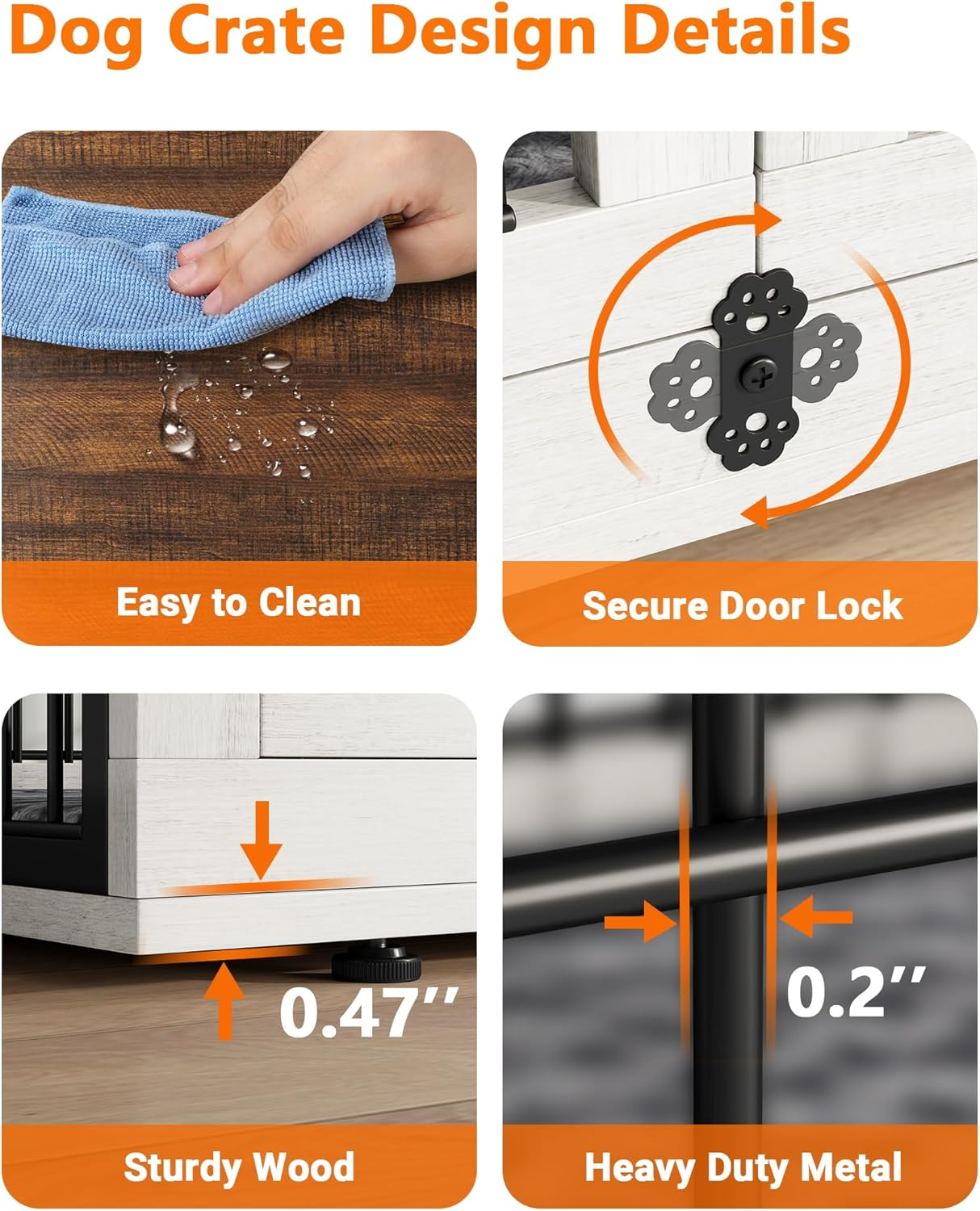 Dog Crate Design Details

Easy to Clean

Secure Door Lock

0.47''

Sturdy Wood

0.2''

Heavy Duty Metal