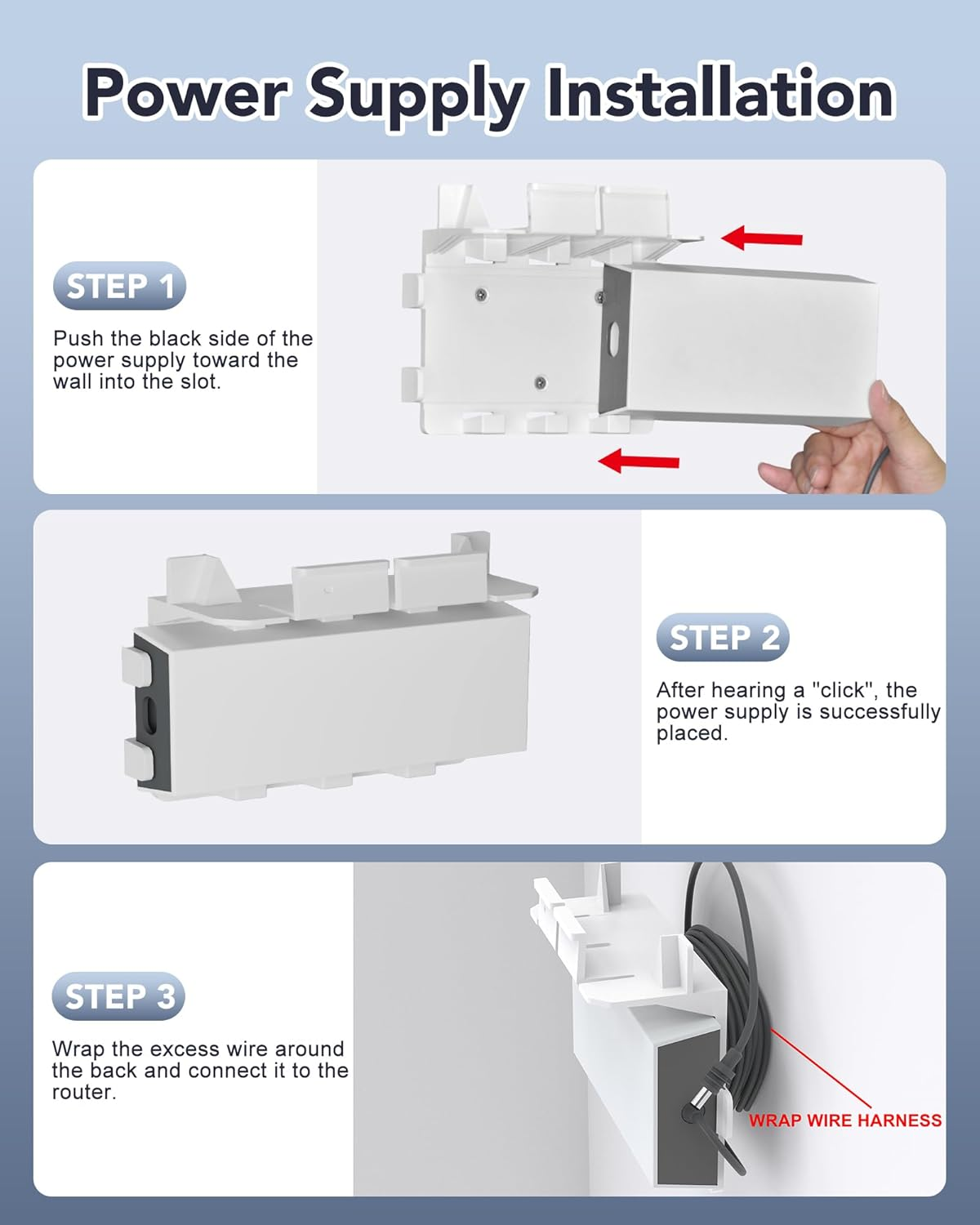 Power Supply Installation

STEP 1

Push the black side of the power supply toward the wall into the slot.

STEP 2

After hearing a "click", the power supply is successfully placed.

STEP 3

Wrap the excess wire around the back and connect it to the router.

WRAP WIRE HARNESS