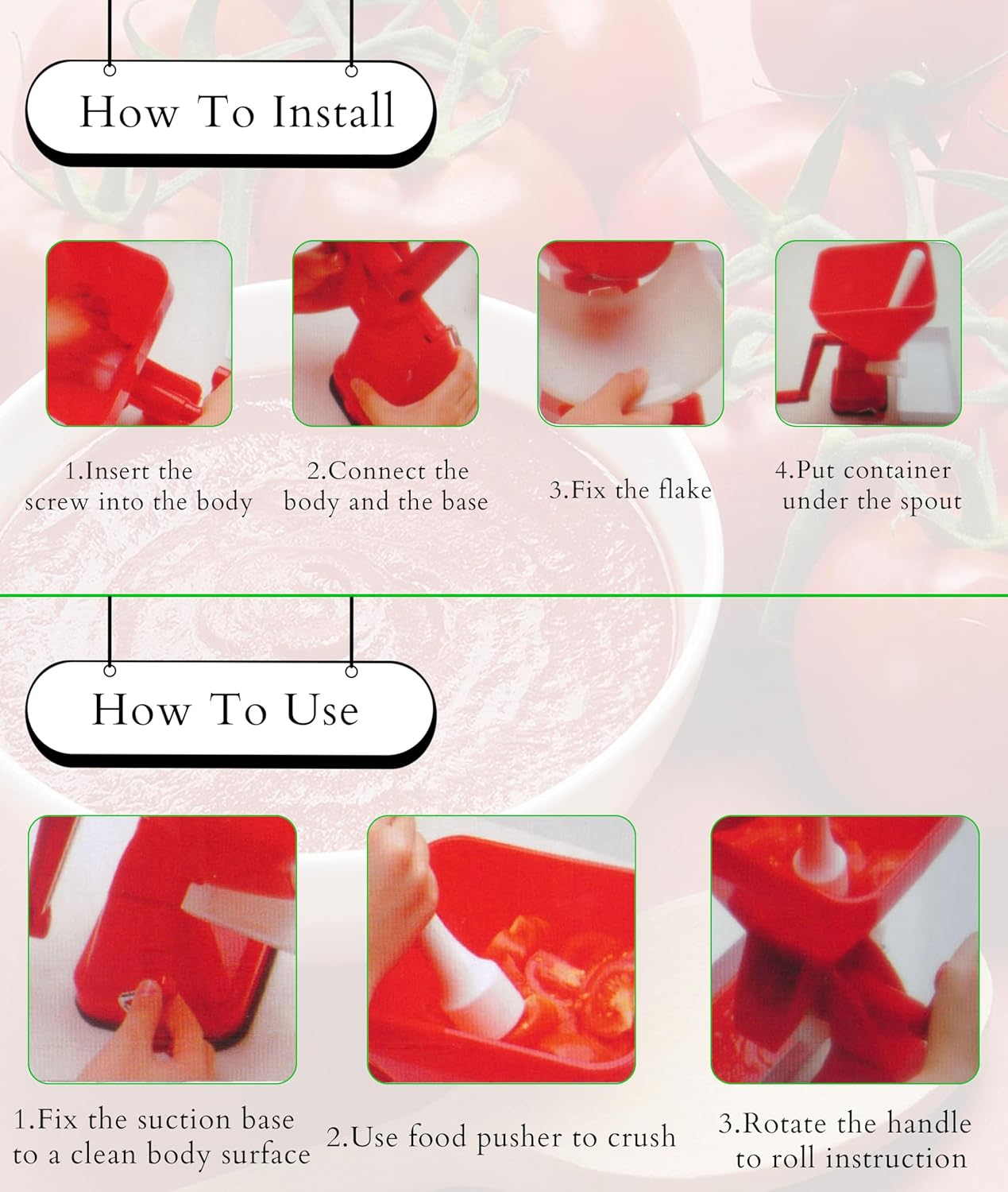 How To Install

1.Insert the screw into the body

2.Connect the body and the base

3.Fix the flake

4.Put container under the spout

How To Use

1.Fix the suction base to a clean body surface

2.Use food pusher to crush

3.Rotate the handle to roll instruction