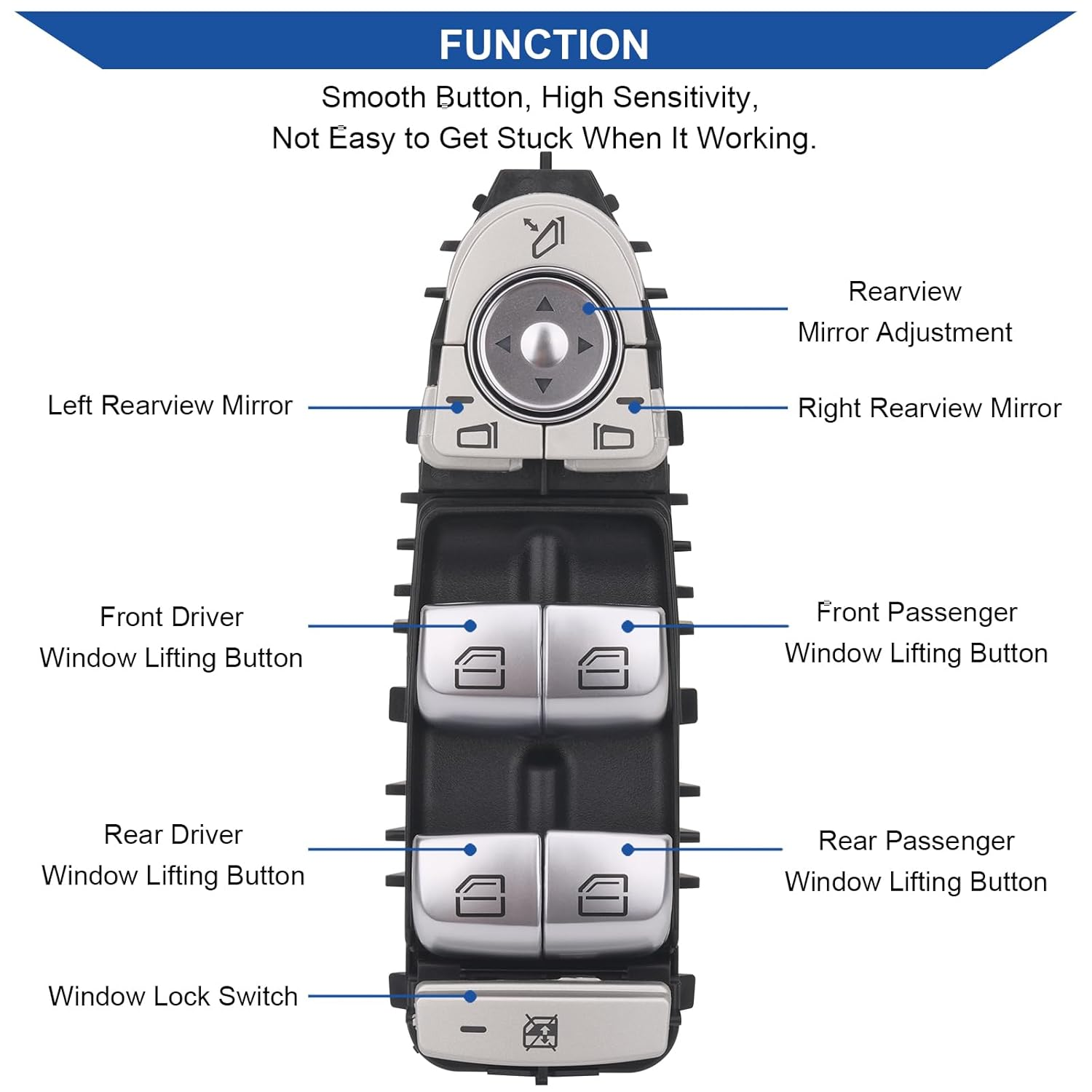 FUNCTION

Smooth Button, High Sensitivity,
Not Easy to Get Stuck When It Working.

Rearview
Mirror Adjustment

Left Rearview Mirror

Right Rearview Mirror

Front Driver
Window Lifting Button

Front Passenger
Window Lifting Button

Rear Driver
Window Lifting Button

Rear Passenger
Window Lifting Button

Window Lock Switch