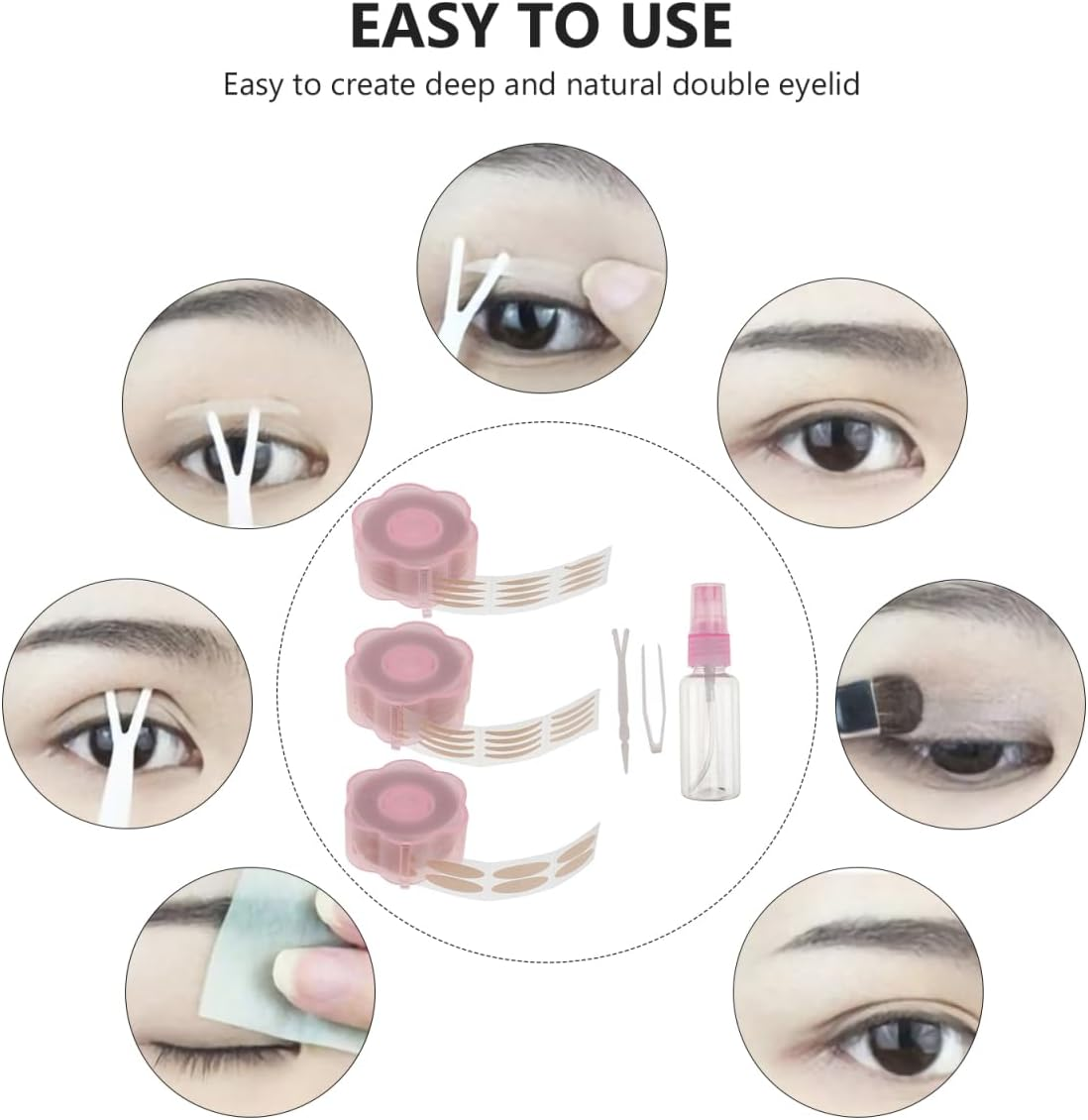 EASY TO USE

Easy to create deep and natural double eyelid