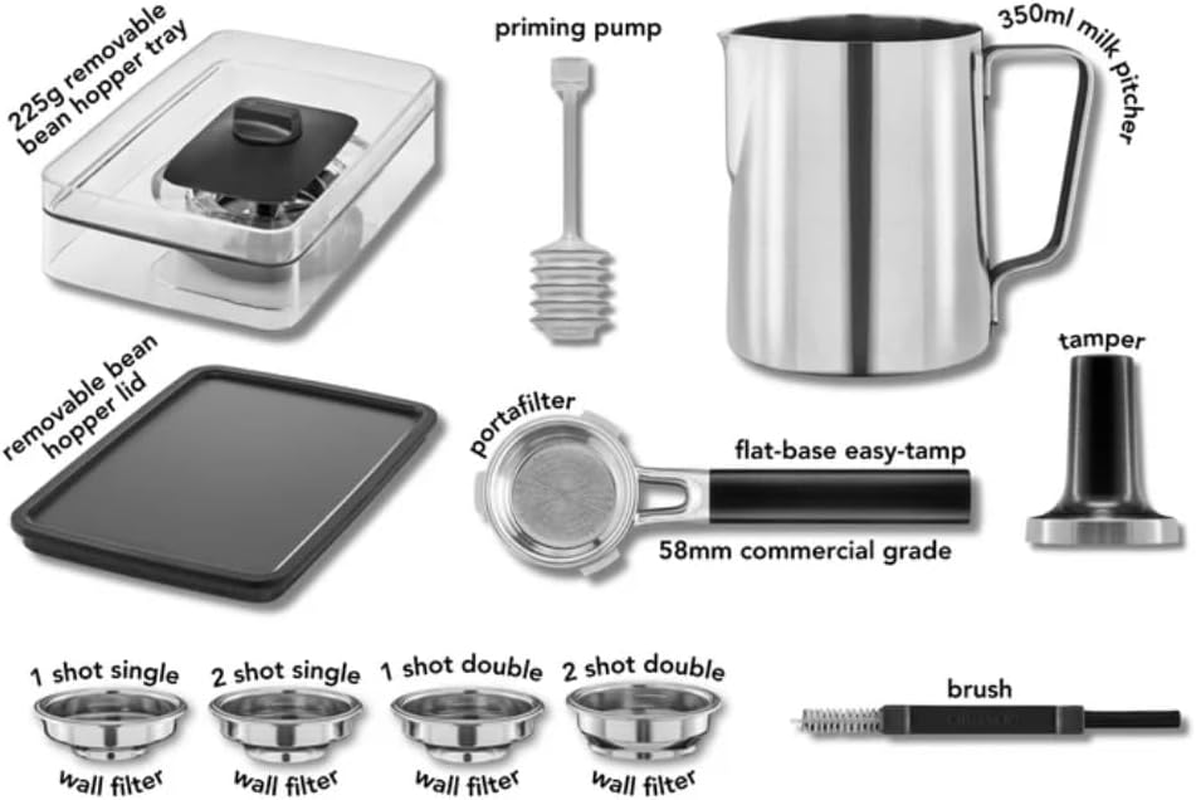 225g removable bean hopper tray

priming pump

350ml milk pitcher

removable bean hopper lid

portafilter

flat-base easy-tamp

58mm commercial grade

tamper

1 shot single
wall filter

2 shot single
wall filter

1 shot double
wall filter

2 shot double
wall filter

brush