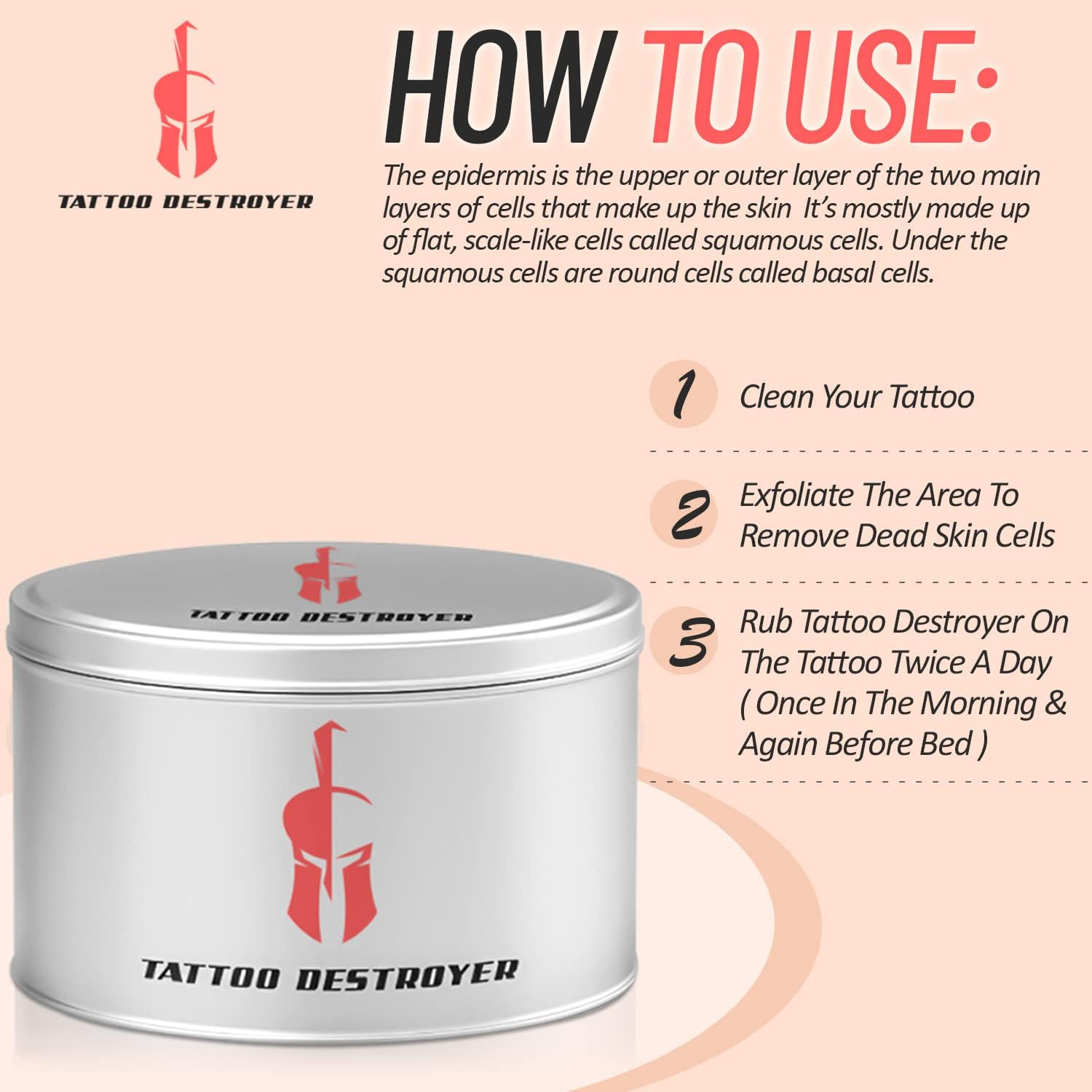 TATTOO DESTROYER

HOW TO USE:

The epidermis is the upper or outer layer of the two main layers of cells that make up the skin It's mostly made up of flat, scale-like cells called squamous cells. Under the squamous cells are round cells called basal cells.

1 Clean Your Tattoo

2 Exfoliate The Area To Remove Dead Skin Cells

3 Rub Tattoo Destroyer On The Tattoo Twice A Day ( Once In The Morning & Again Before Bed )

TATTOO DESTROYER

TATTOO DESTROYER