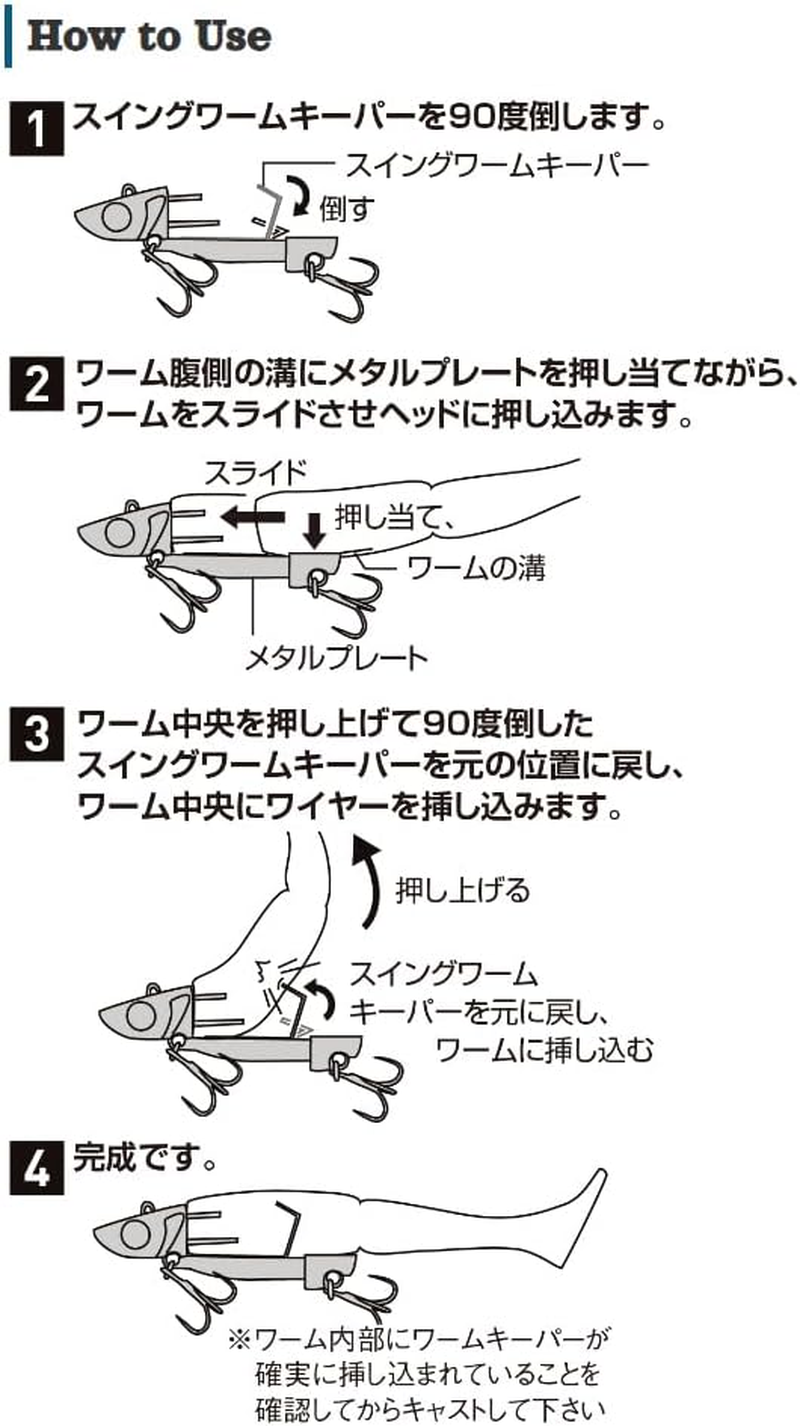 How to Use

1 スイングワームキーパーを90度倒します。

スイングワームキーパー
倒す

2 ワーム腹側の溝にメタルプレートを押し当てながら、ワームをスライドさせヘッドに押し込みます。

スライド
押し当て、
ワームの溝
メタルプレート

3 ワーム中央を押し上げて90度倒したスイングワームキーパーを元の位置に戻し、ワーム中央にワイヤーを挿し込みます。

押し上げる
スイングワームキーパーを元に戻し、ワームに挿し込む

4 完成です。

※ワーム内部にワームキーパーが確実に挿し込まれていることを確認してからキャストして下さい