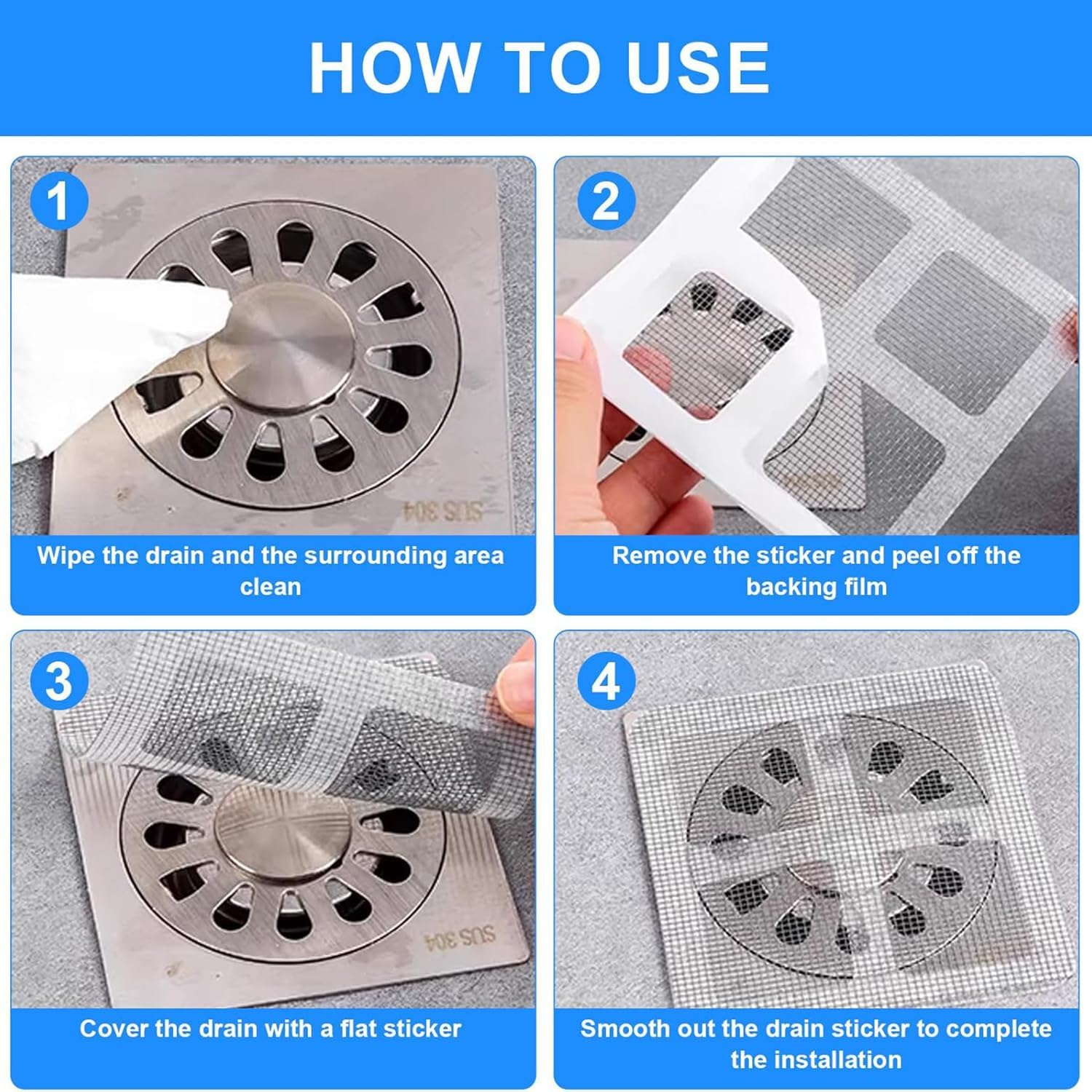 HOW TO USE

1

SUS 304

Wipe the drain and the surrounding area clean

2

Remove the sticker and peel off the backing film

3

SUS 304

Cover the drain with a flat sticker

4

Smooth out the drain sticker to complete the installation