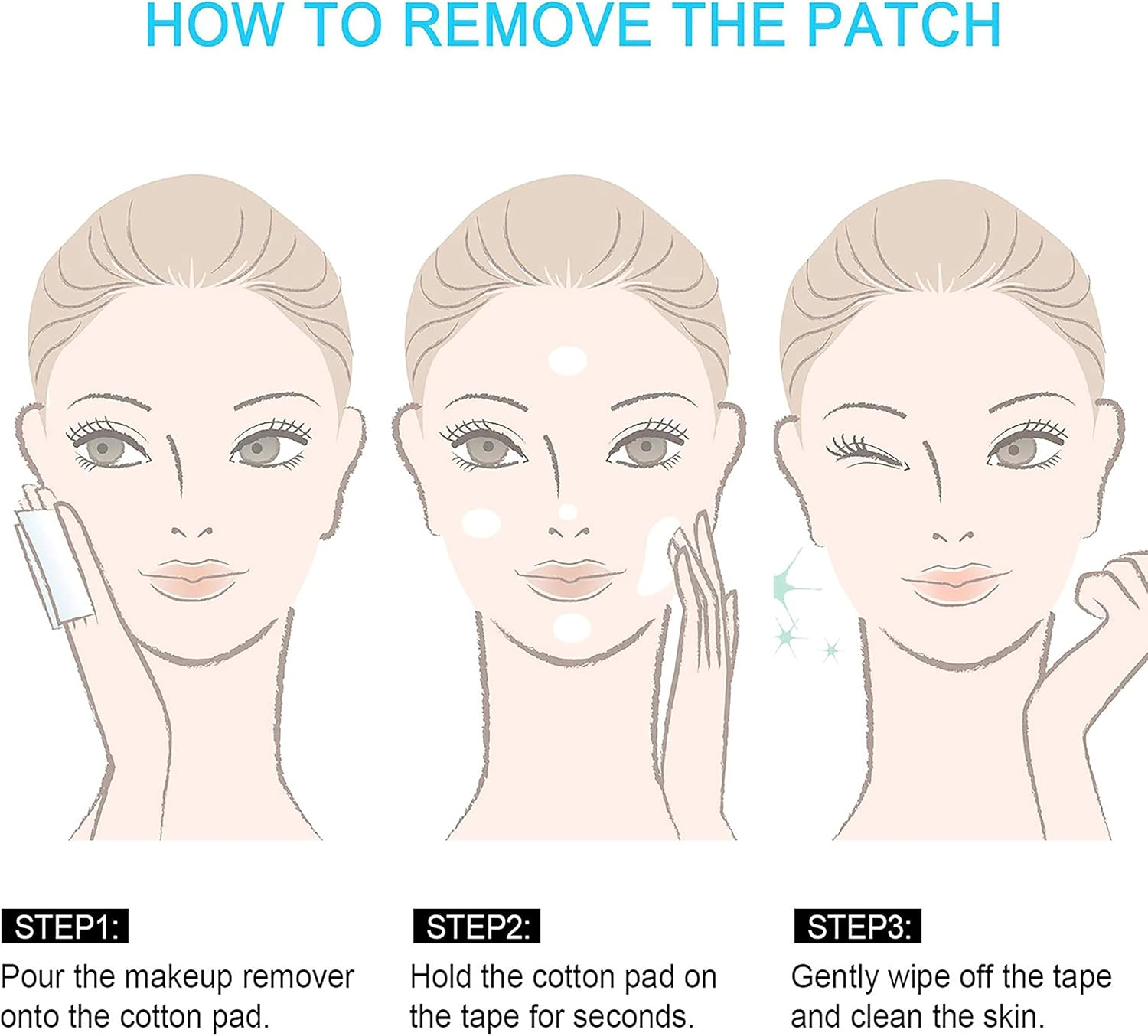 HOW TO REMOVE THE PATCH

STEP1:
Pour the makeup remover onto the cotton pad.

STEP2:
Hold the cotton pad on the tape for seconds.

STEP3:
Gently wipe off the tape and clean the skin.