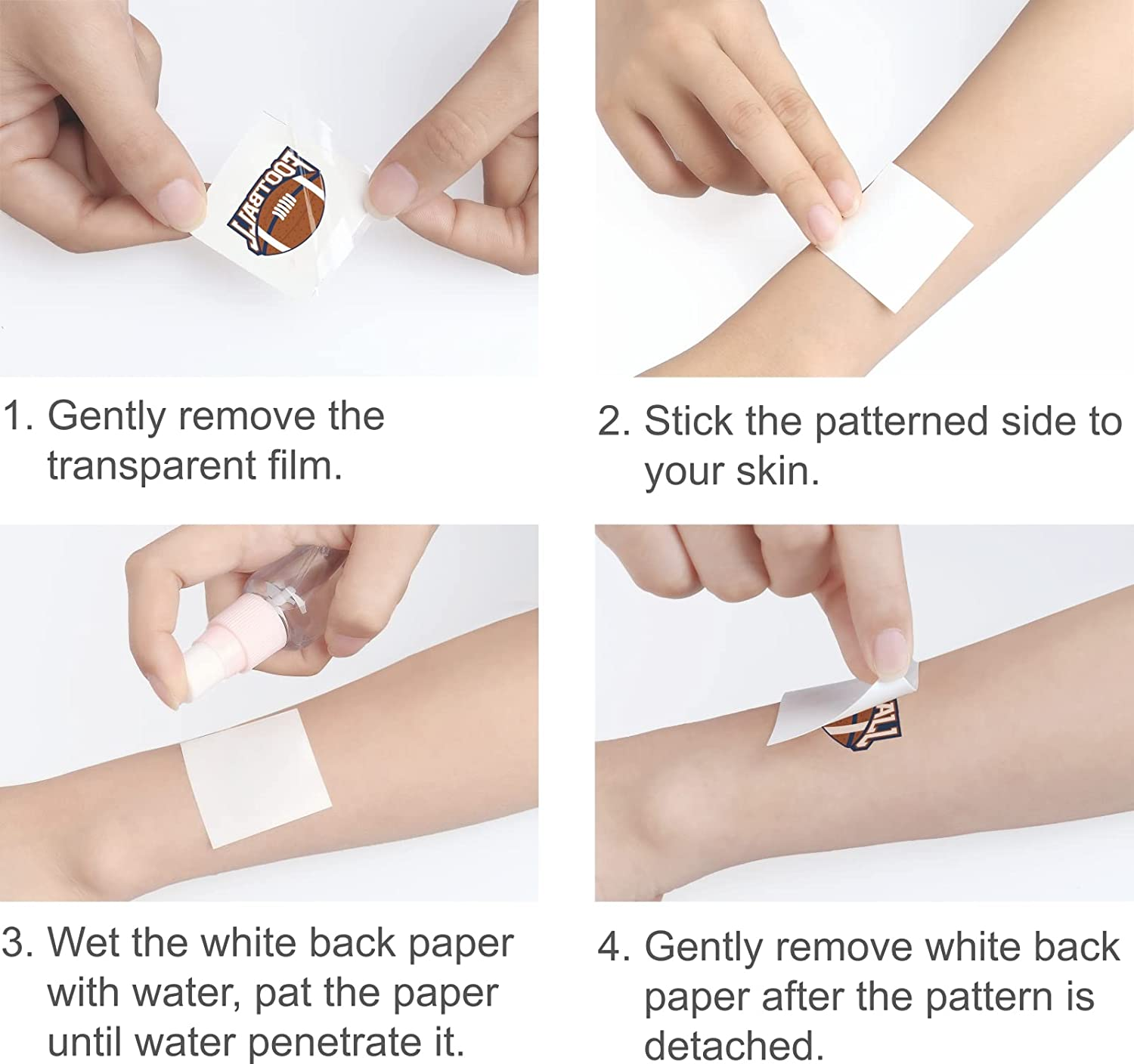 FOOTBALL

1. Gently remove the transparent film.

2. Stick the patterned side to your skin.

3. Wet the white back paper with water, pat the paper until water penetrate it.

ALL

4. Gently remove white back paper after the pattern is detached.