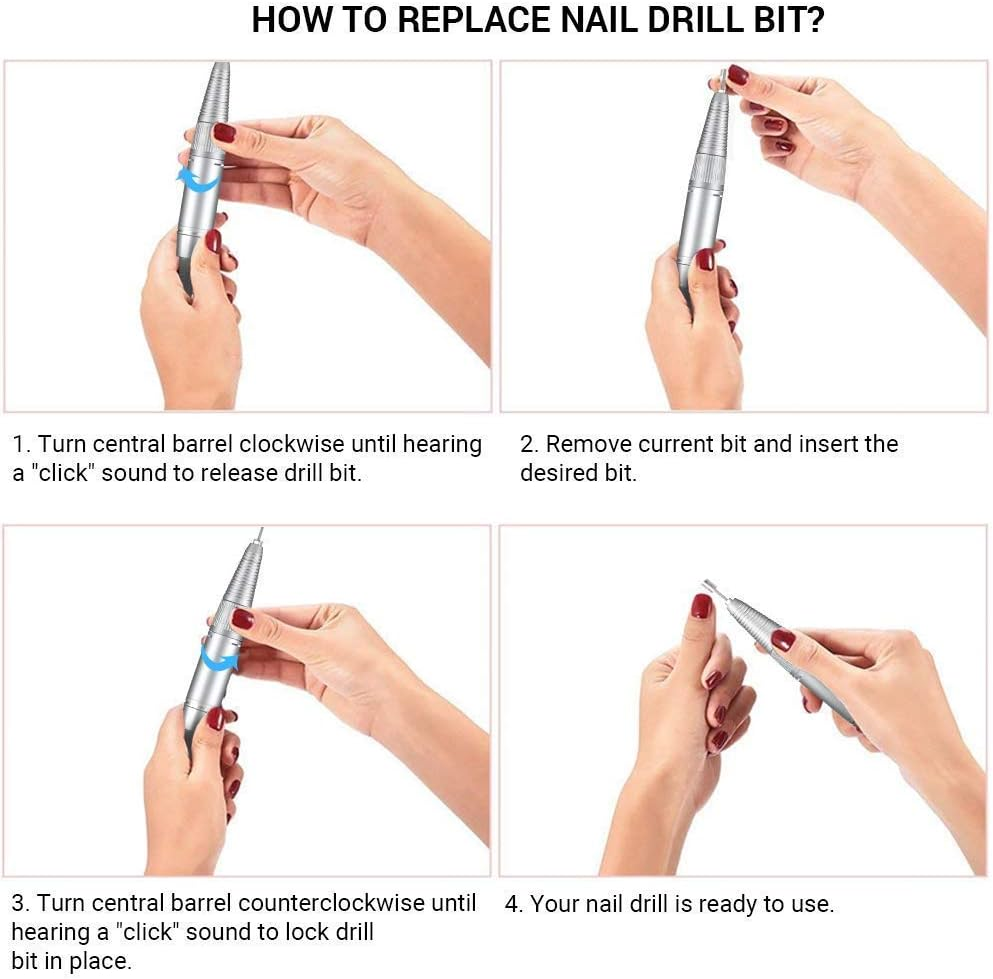 HOW TO REPLACE NAIL DRILL BIT?

1. Turn central barrel clockwise until hearing a "click" sound to release drill bit.

2. Remove current bit and insert the desired bit.

3. Turn central barrel counterclockwise until hearing a "click" sound to lock drill bit in place.

4. Your nail drill is ready to use.