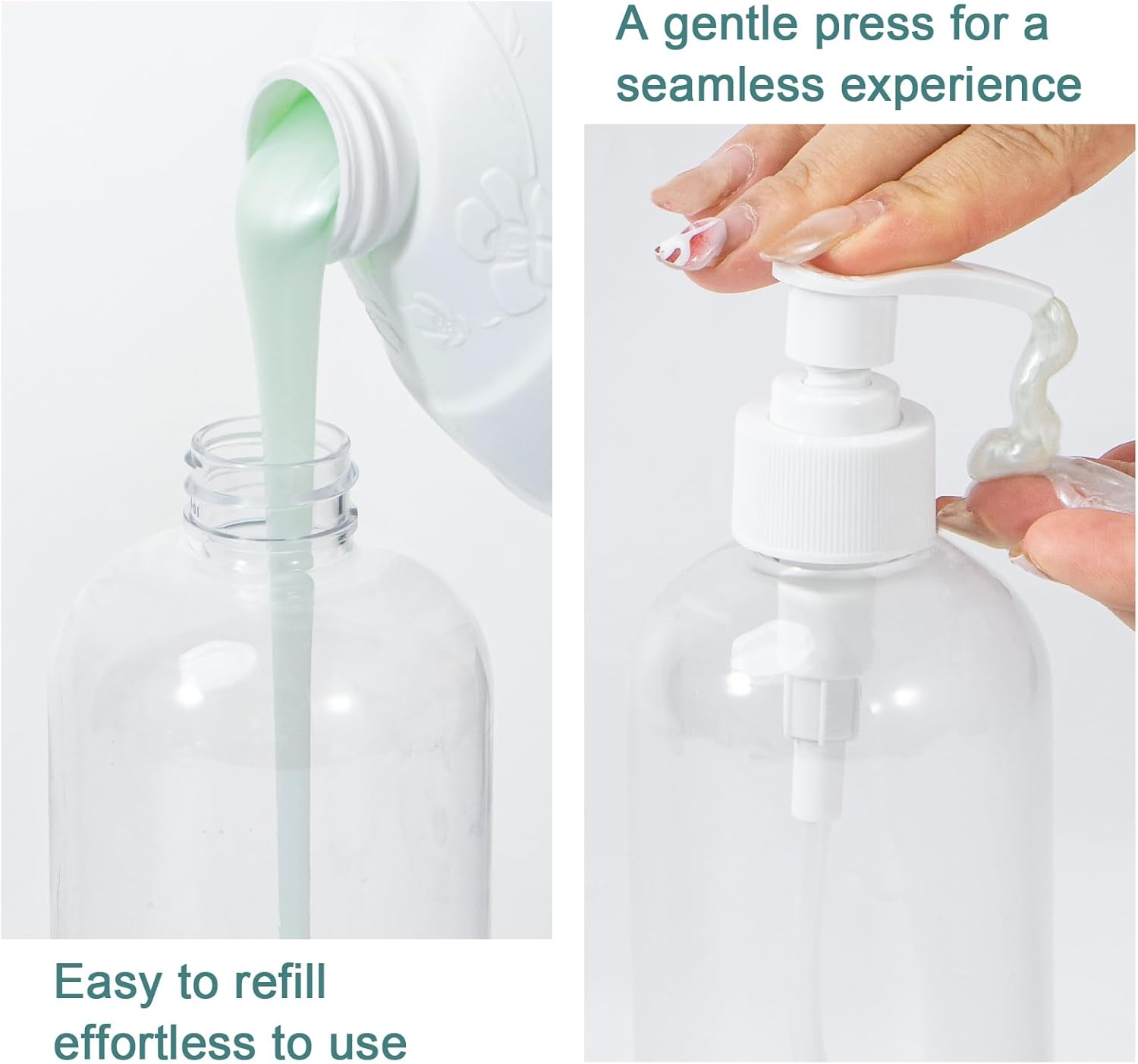 A gentle press for a seamless experience

Easy to refill effortless to use