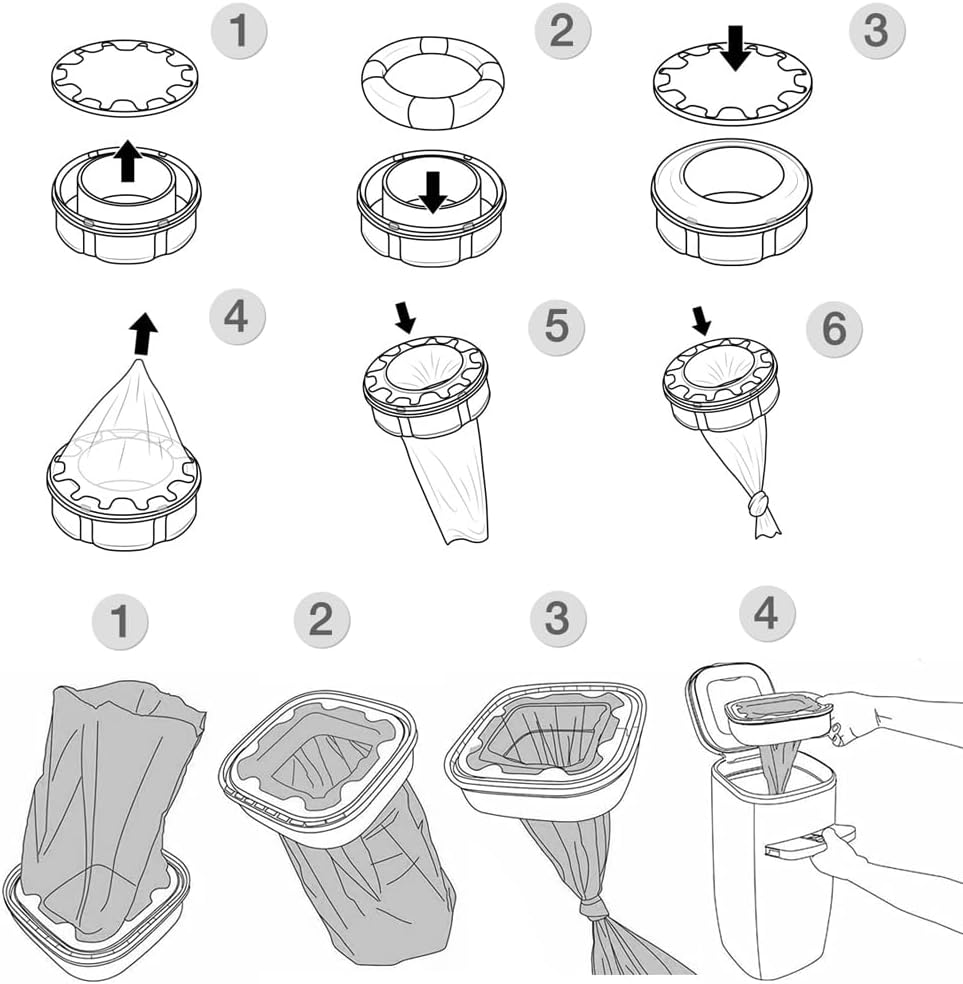 1
2
3
4
5
6
1
2
3
4