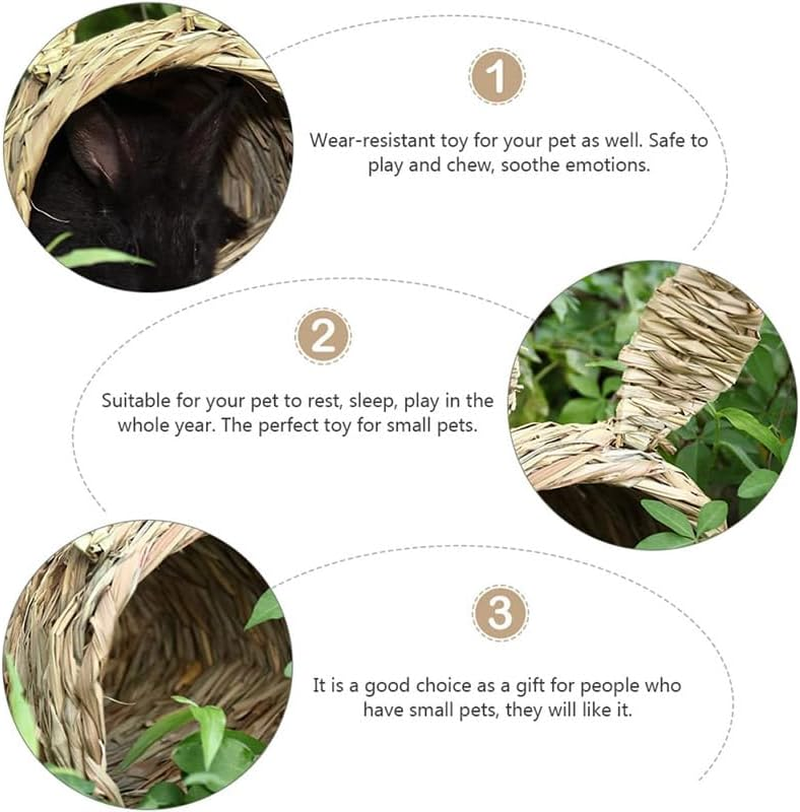 1

Wear-resistant toy for your pet as well. Safe to play and chew, soothe emotions.

2

Suitable for your pet to rest, sleep, play in the whole year. The perfect toy for small pets.

3

It is a good choice as a gift for people who have small pets, they will like it.