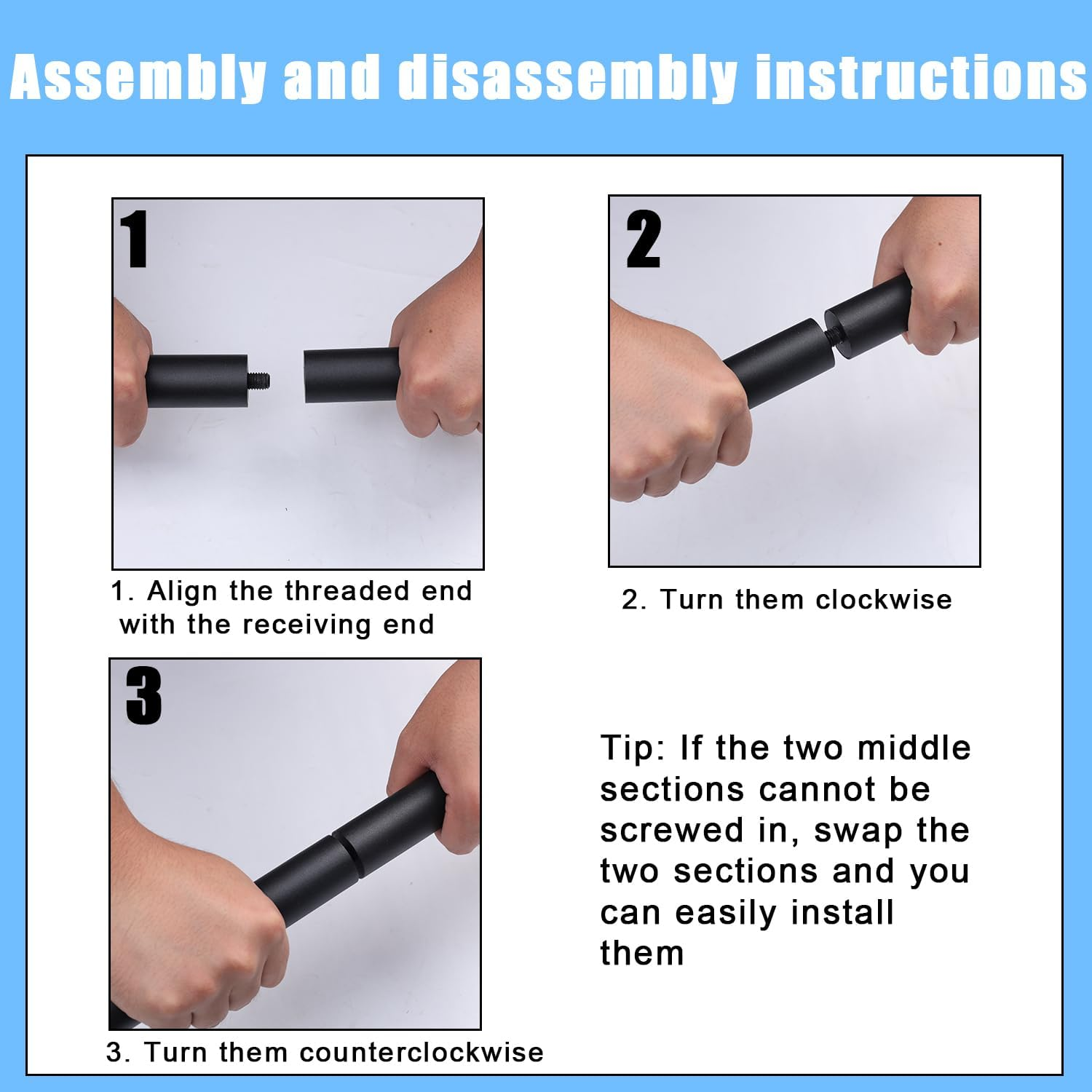 Assembly and disassembly instructions

1

1. Align the threaded end with the receiving end

2

2. Turn them clockwise

3

3. Turn them counterclockwise

Tip: If the two middle sections cannot be screwed in, swap the two sections and you can easily install them