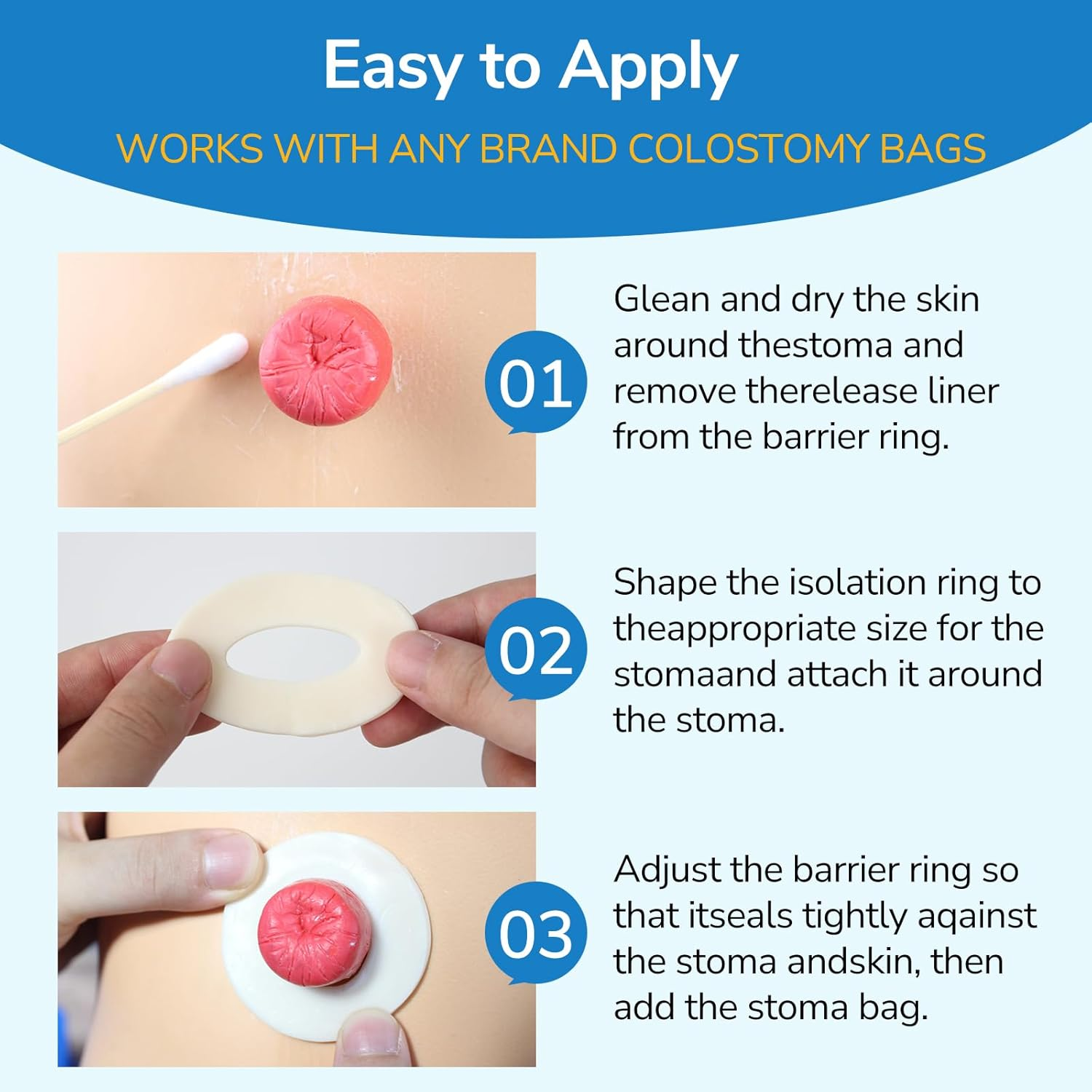 Easy to Apply

WORKS WITH ANY BRAND COLOSTOMY BAGS

01

Glean and dry the skin around thestoma and remove therelease liner from the barrier ring.

02

Shape the isolation ring to theappropriate size for the stomaand attach it around the stoma.

03

Adjust the barrier ring so that itseals tightly aqainst the stoma andskin, then add the stoma bag.