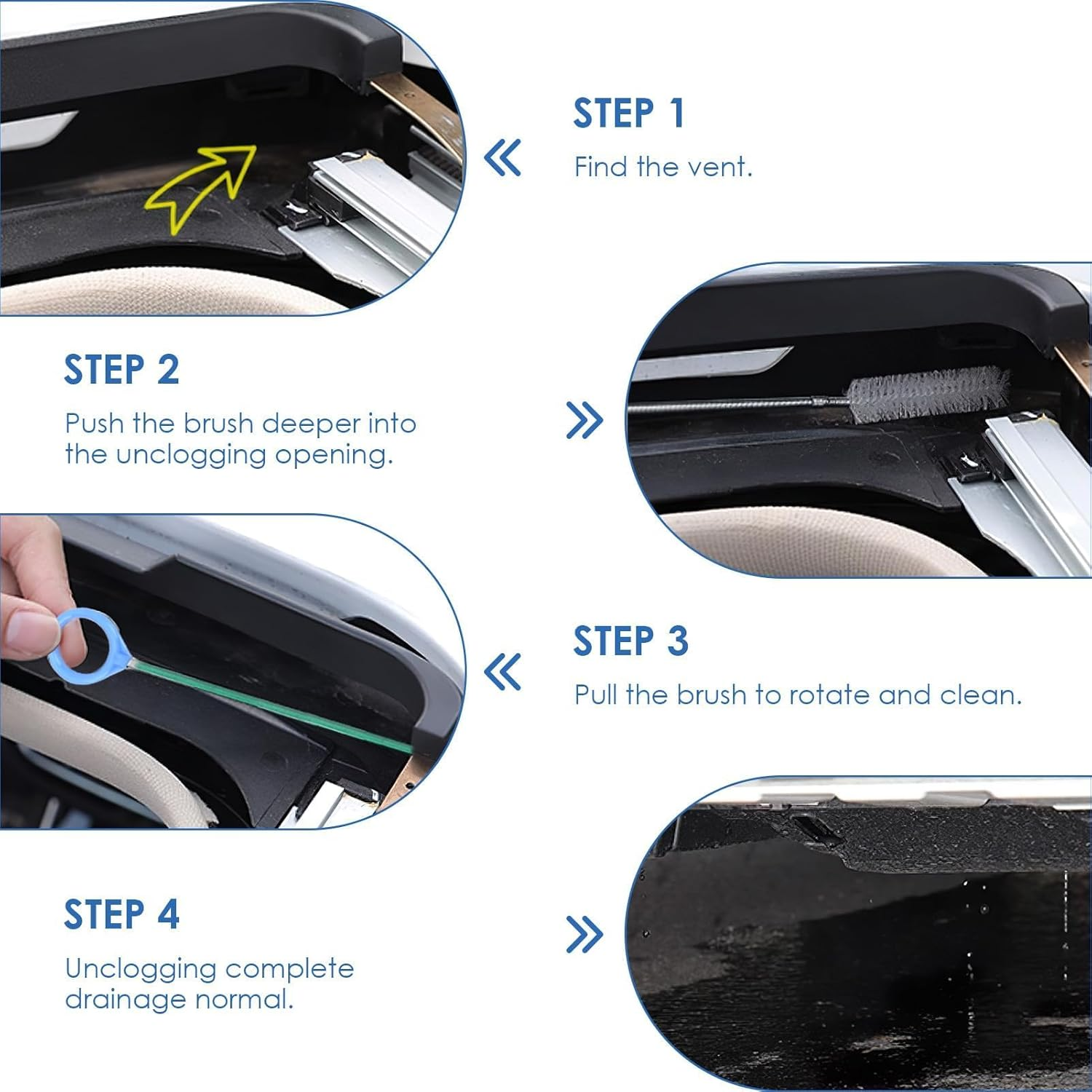 STEP 1
Find the vent.

STEP 2
Push the brush deeper into the unclogging opening.

STEP 3
Pull the brush to rotate and clean.

STEP 4
Unclogging complete drainage normal.