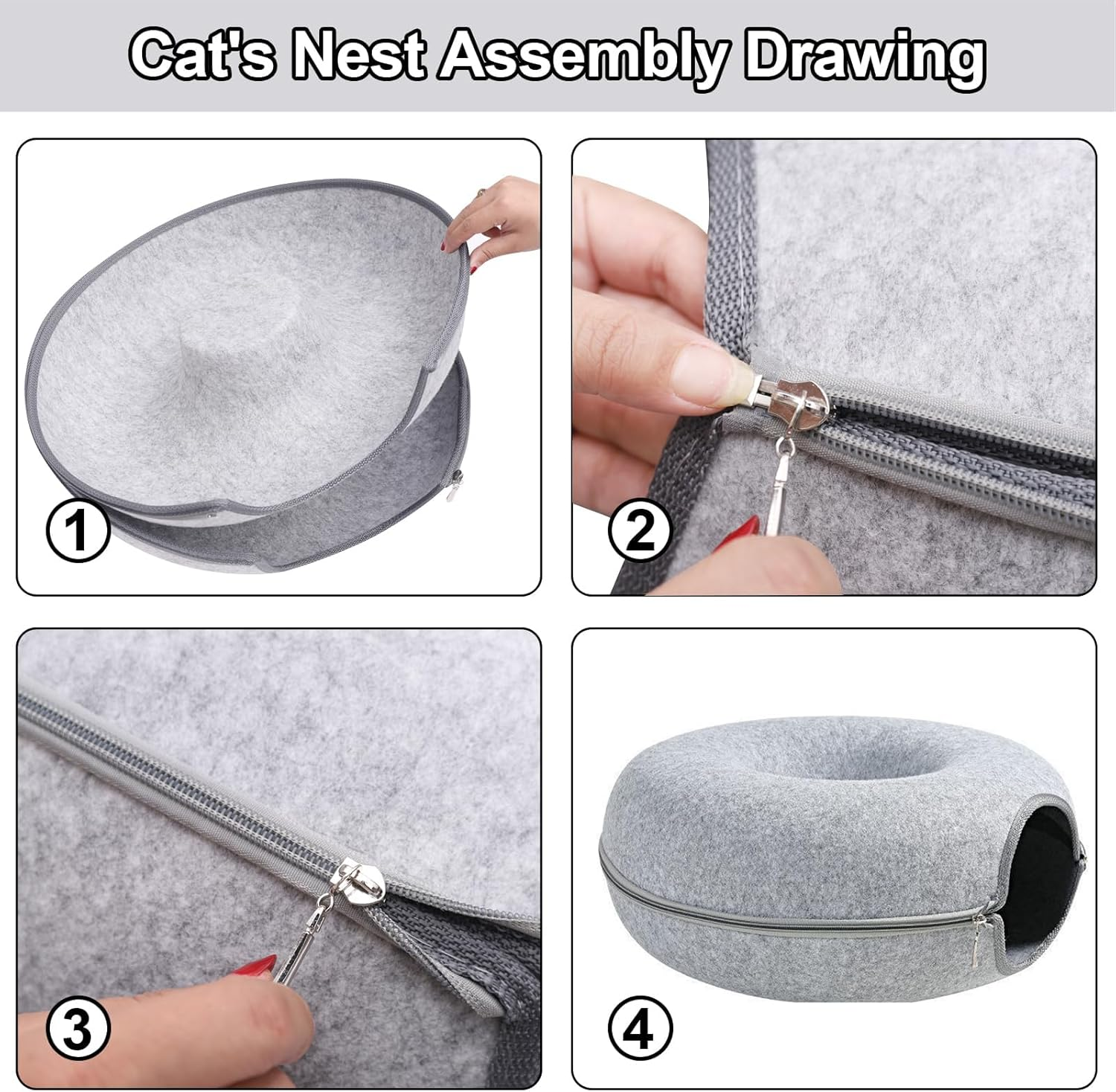 Cat's Nest Assembly Drawing

①

②

③

④