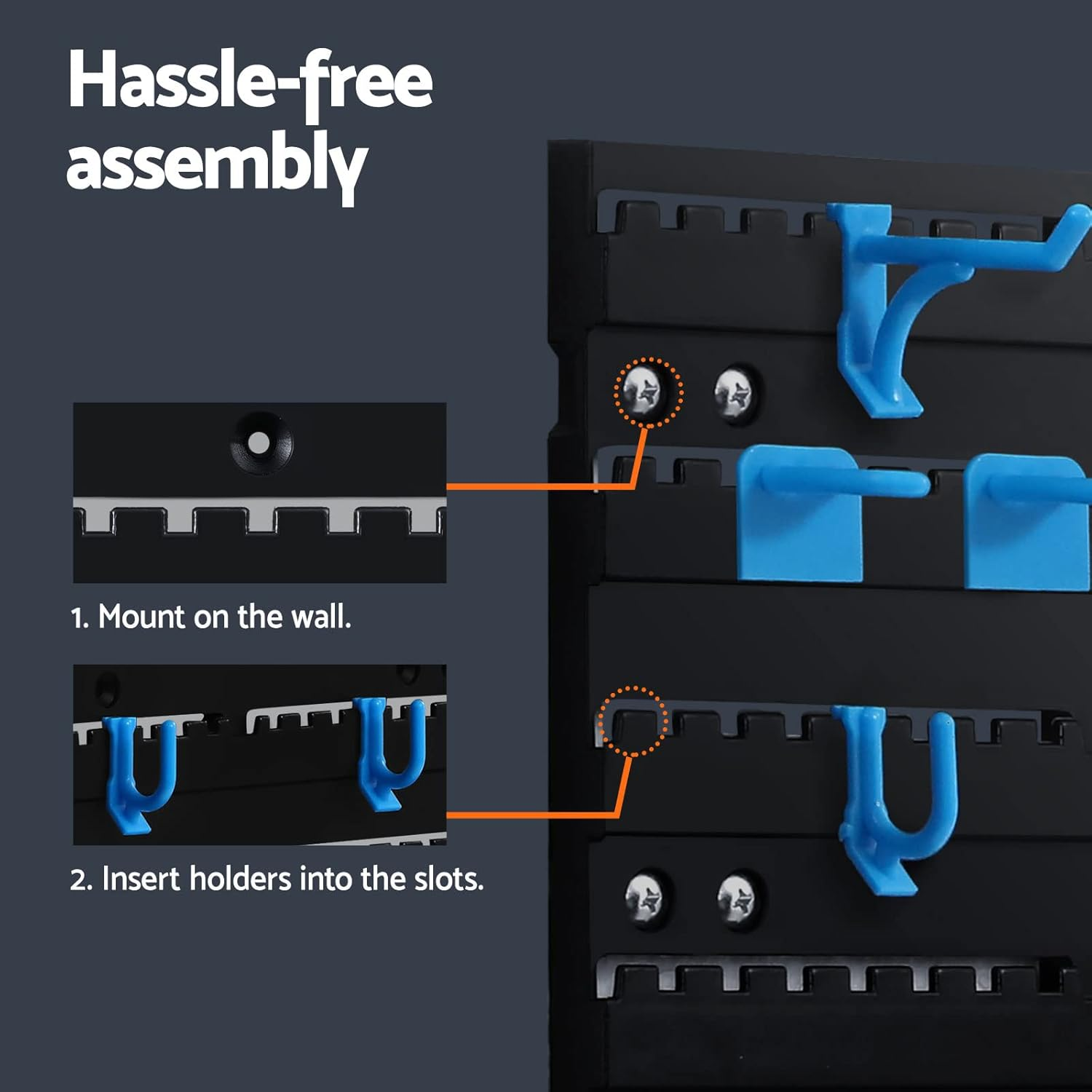 Hassle-free assembly

1. Mount on the wall.

2. Insert holders into the slots.