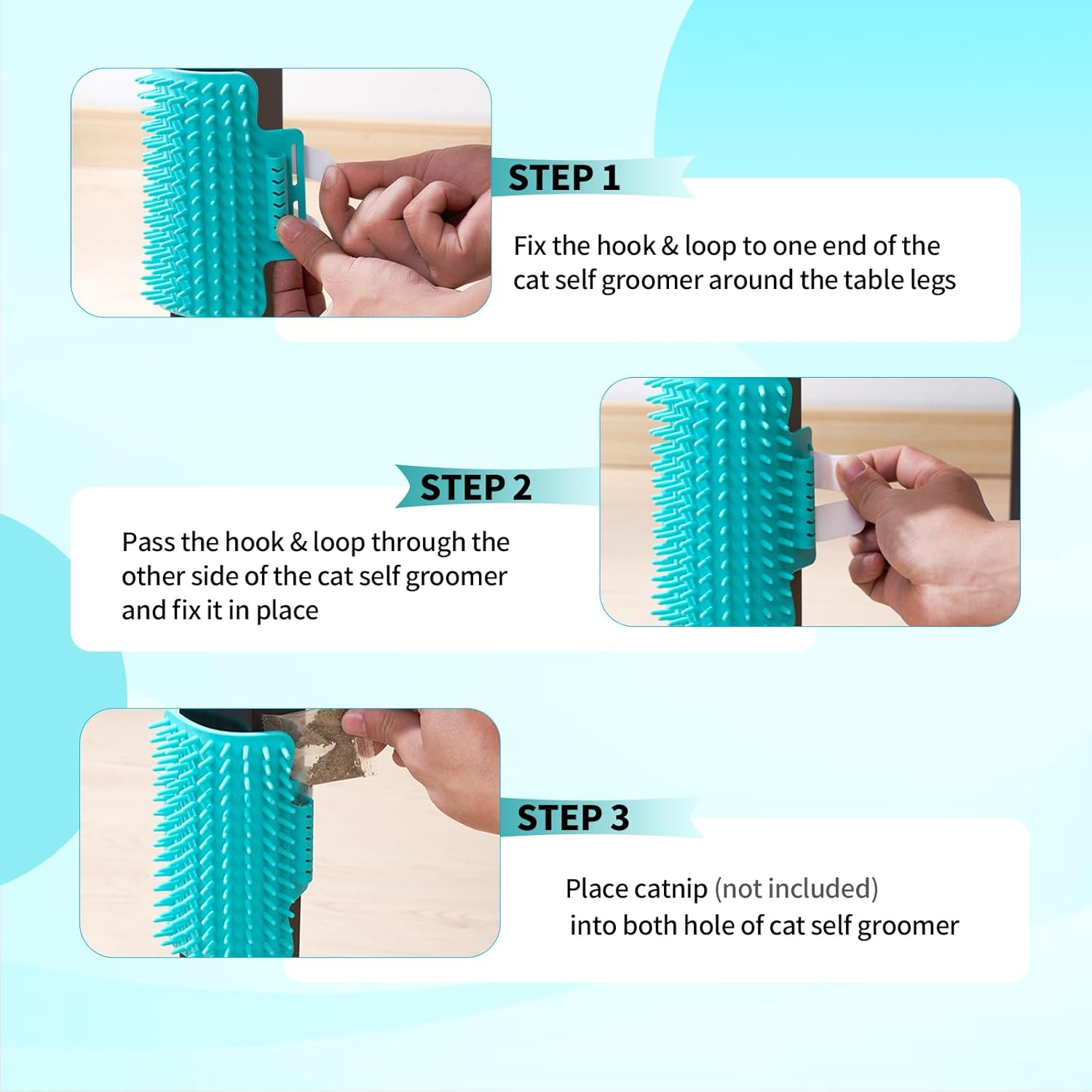 STEP 1

Fix the hook & loop to one end of the cat self groomer around the table legs

STEP 2

Pass the hook & loop through the other side of the cat self groomer and fix it in place

STEP 3

Place catnip (not included) into both hole of cat self groomer