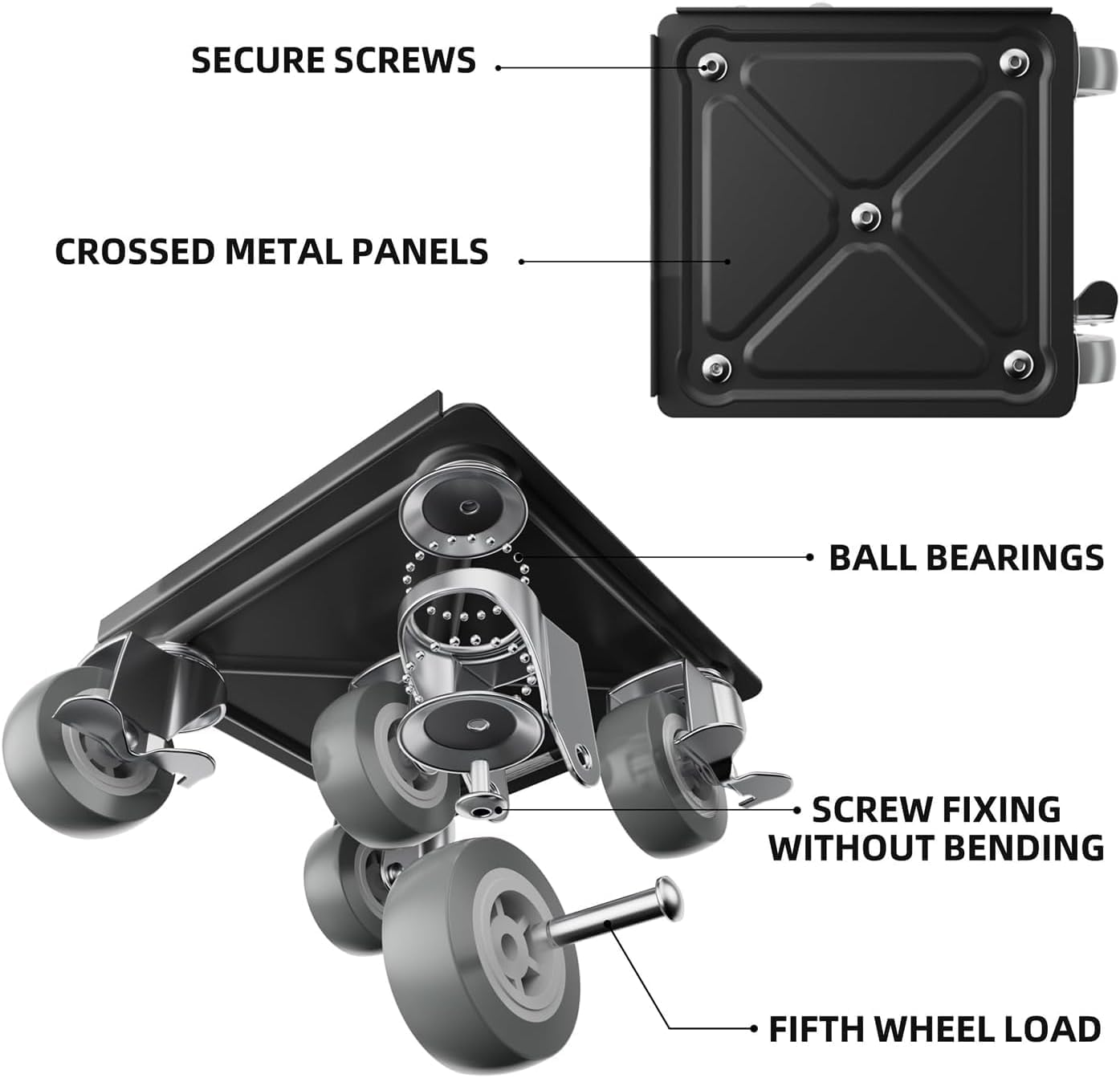 SECURE SCREWS

CROSSED METAL PANELS

BALL BEARINGS

SCREW FIXING WITHOUT BENDING

FIFTH WHEEL LOAD