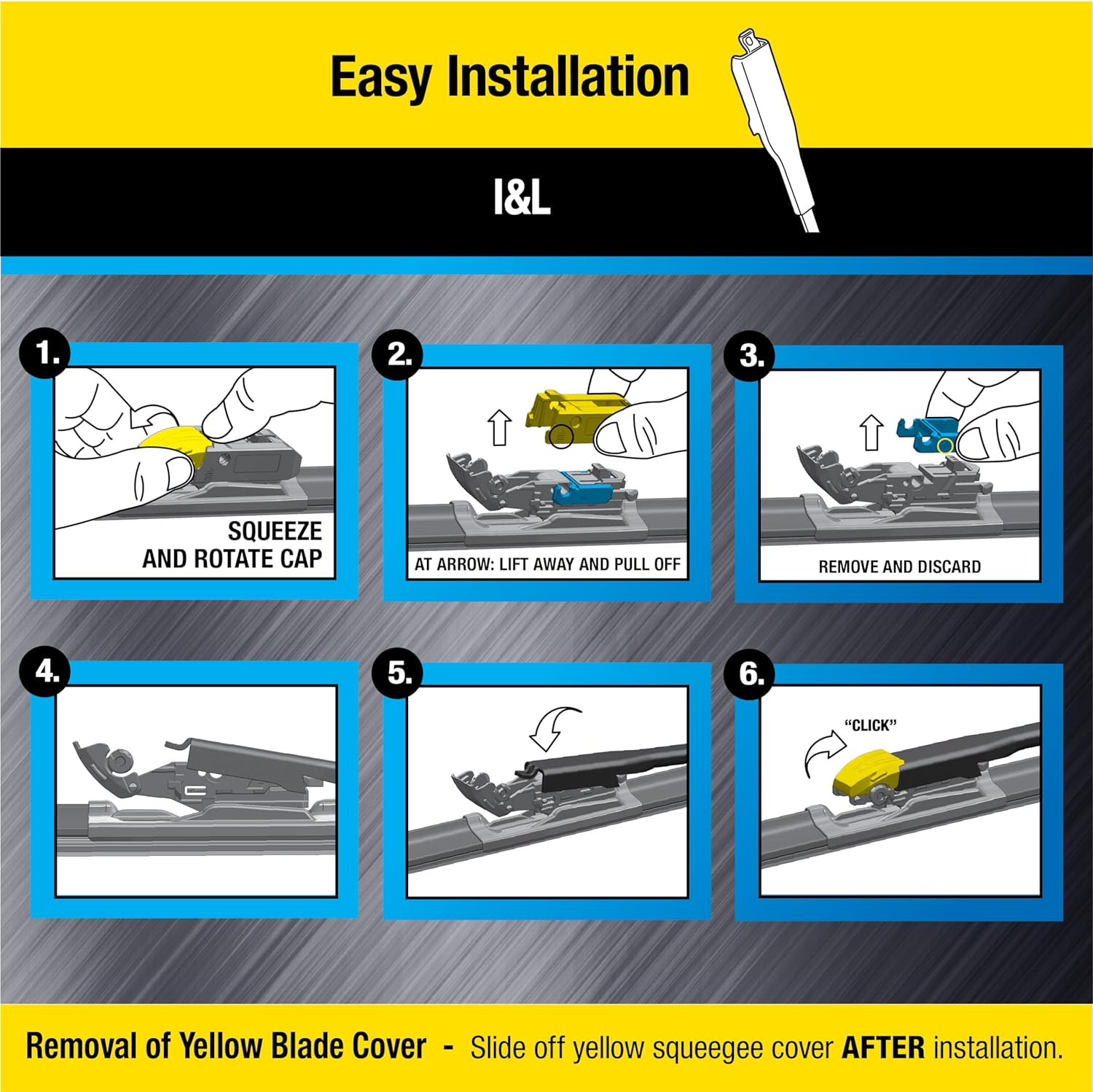 Easy Installation

I&L

1.

SQUEEZE AND ROTATE CAP

2.

AT ARROW: LIFT AWAY AND PULL OFF

3.

REMOVE AND DISCARD

4.

5.

6.

"CLICK"

Removal of Yellow Blade Cover - Slide off yellow squeegee cover AFTER installation.