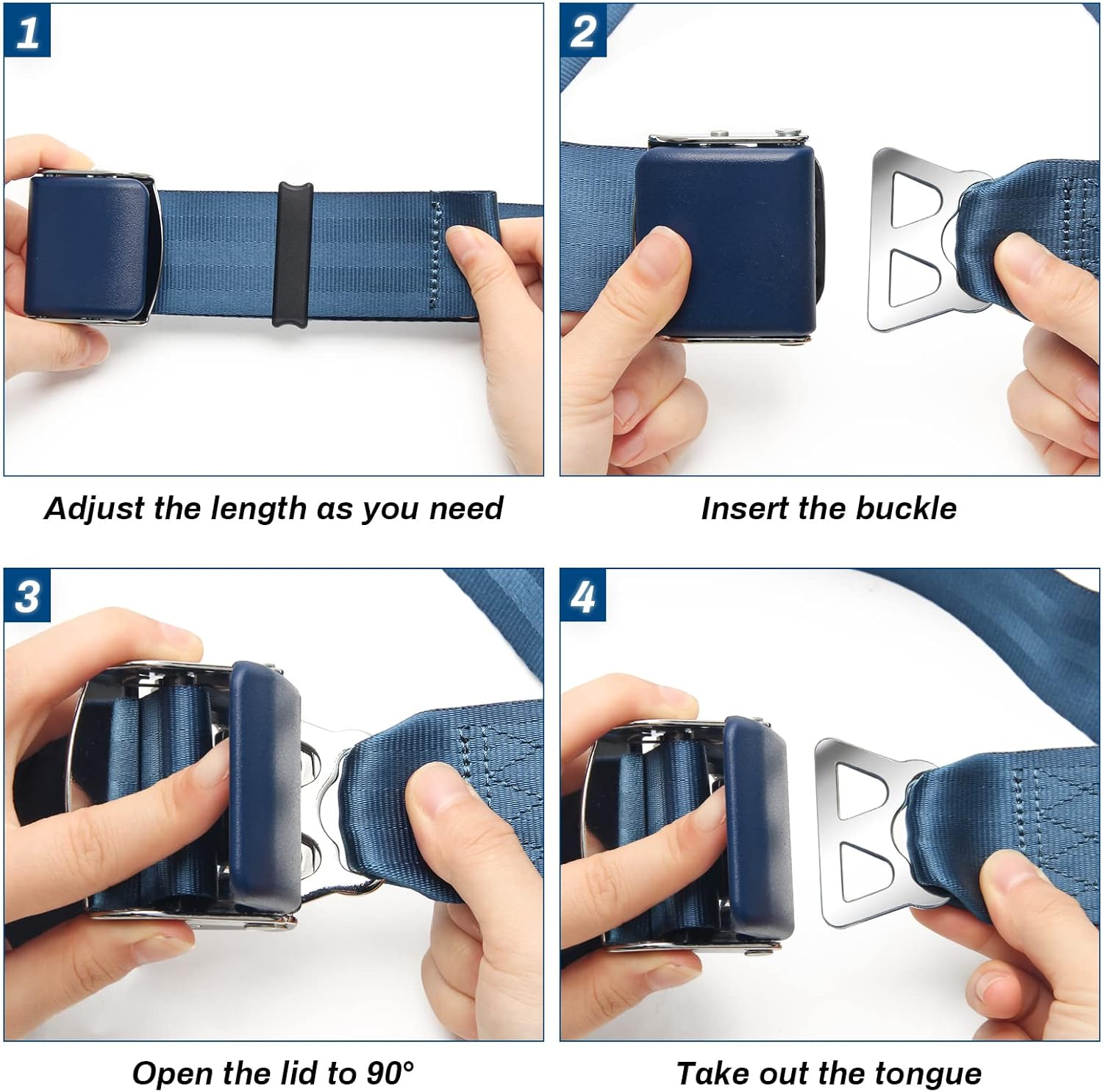 1

Adjust the length as you need

2

Insert the buckle

3

Open the lid to 90°

4

Take out the tongue