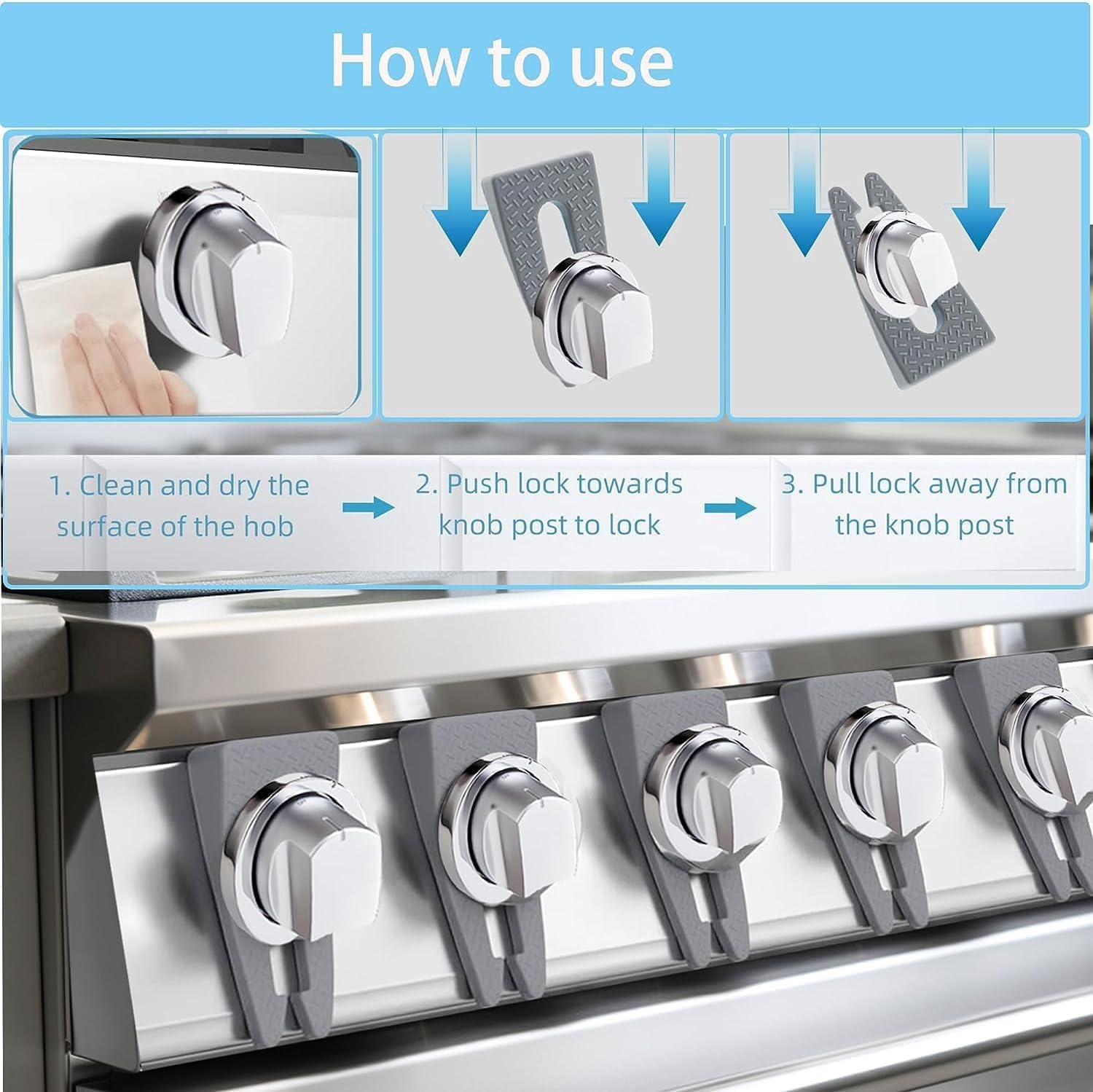 How to use

1. Clean and dry the surface of the hob

2. Push lock towards knob post to lock

3. Pull lock away from the knob post