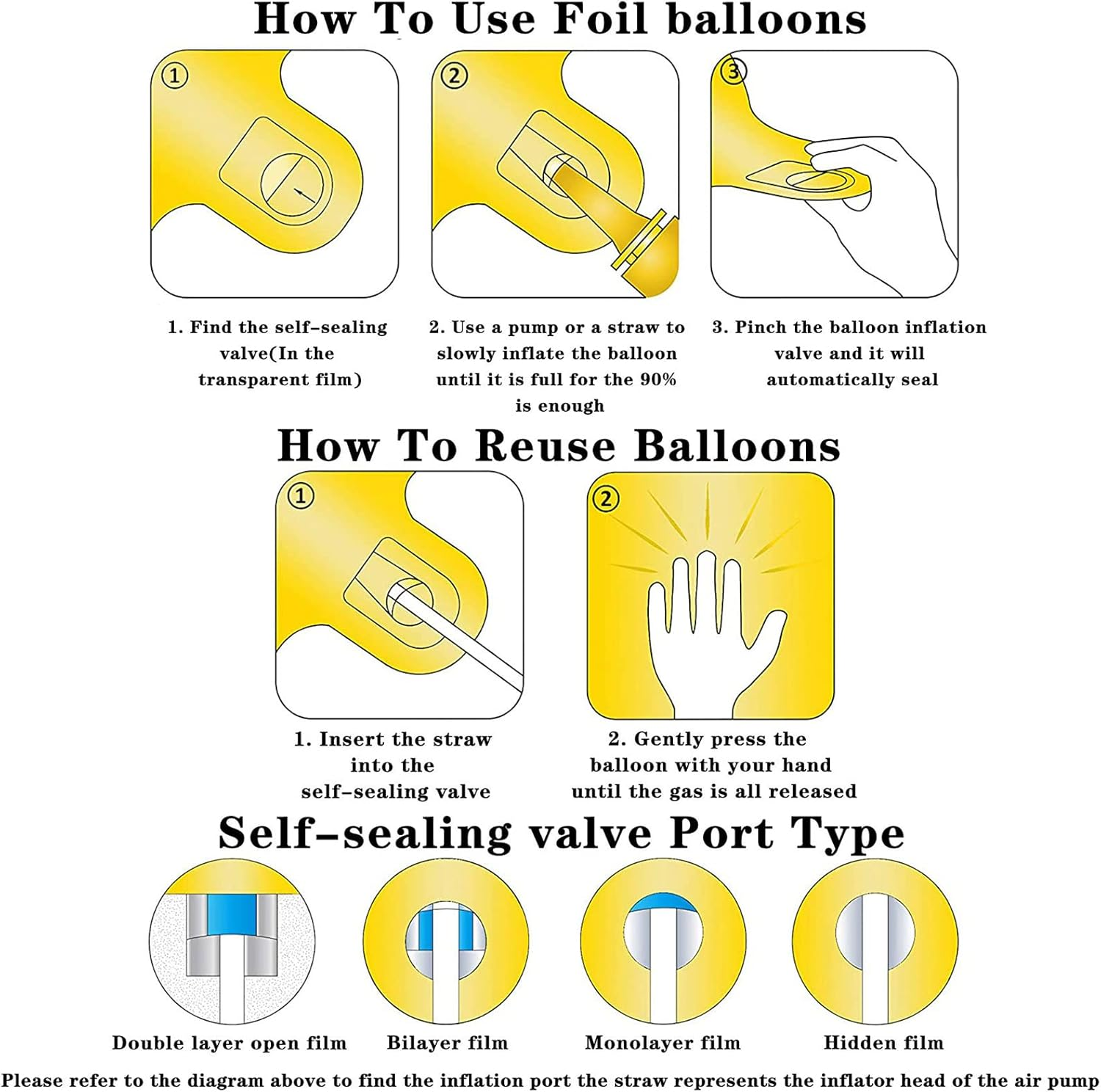 How To Use Foil balloons

1

2

3

1. Find the self-sealing valve(In the transparent film)

2. Use a pump or a straw to slowly inflate the balloon until it is full for the 90% is enough

3. Pinch the balloon inflation valve and it will automatically seal

How To Reuse Balloons

1

2

1. Insert the straw into the self-sealing valve

2. Gently press the balloon with your hand until the gas is all released

Self-sealing valve Port Type

Double layer open film

Bilayer film

Monolayer film

Hidden film

Please refer to the diagram above to find the inflation port the straw represents the inflator head of the air pump