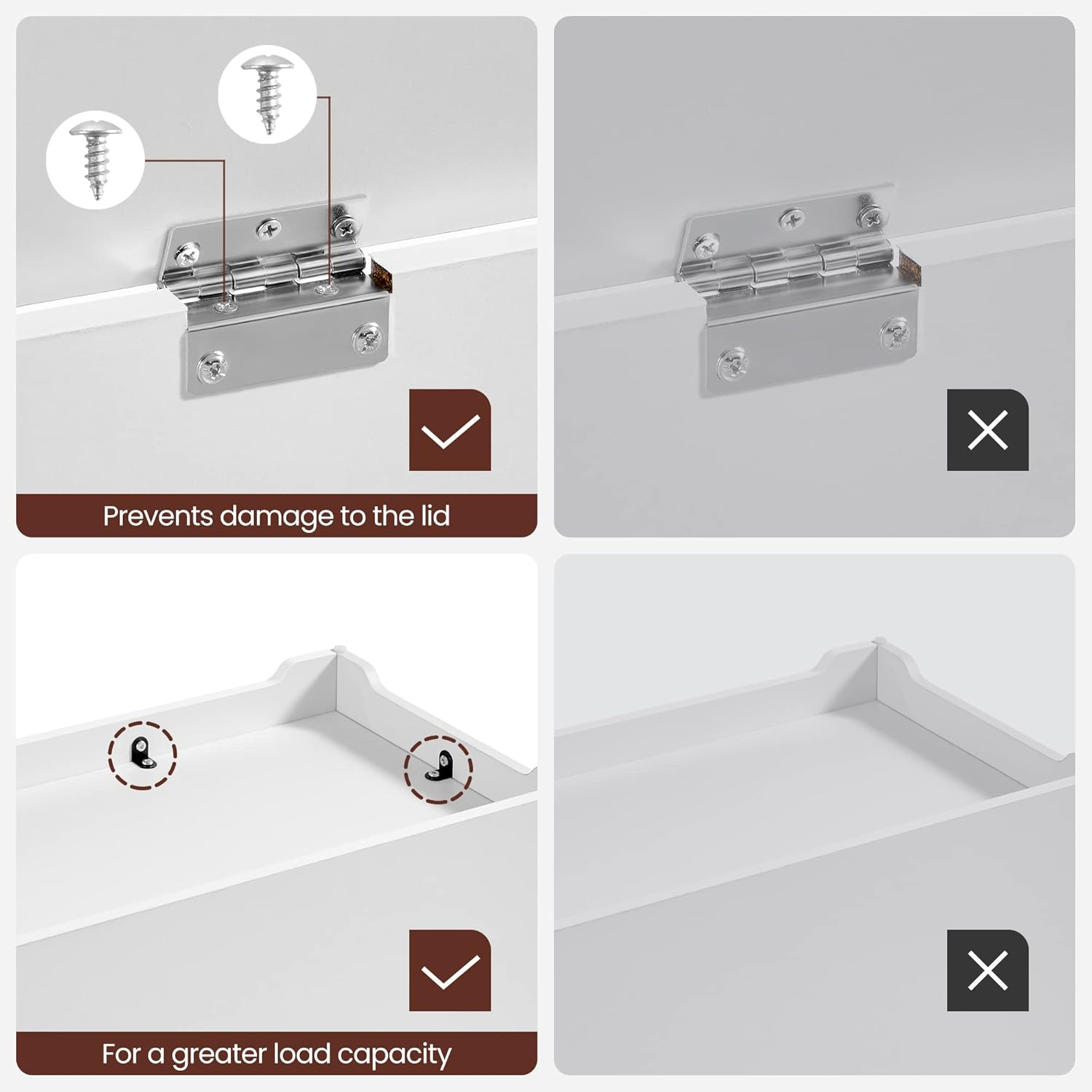 Prevents damage to the lid

For a greater load capacity