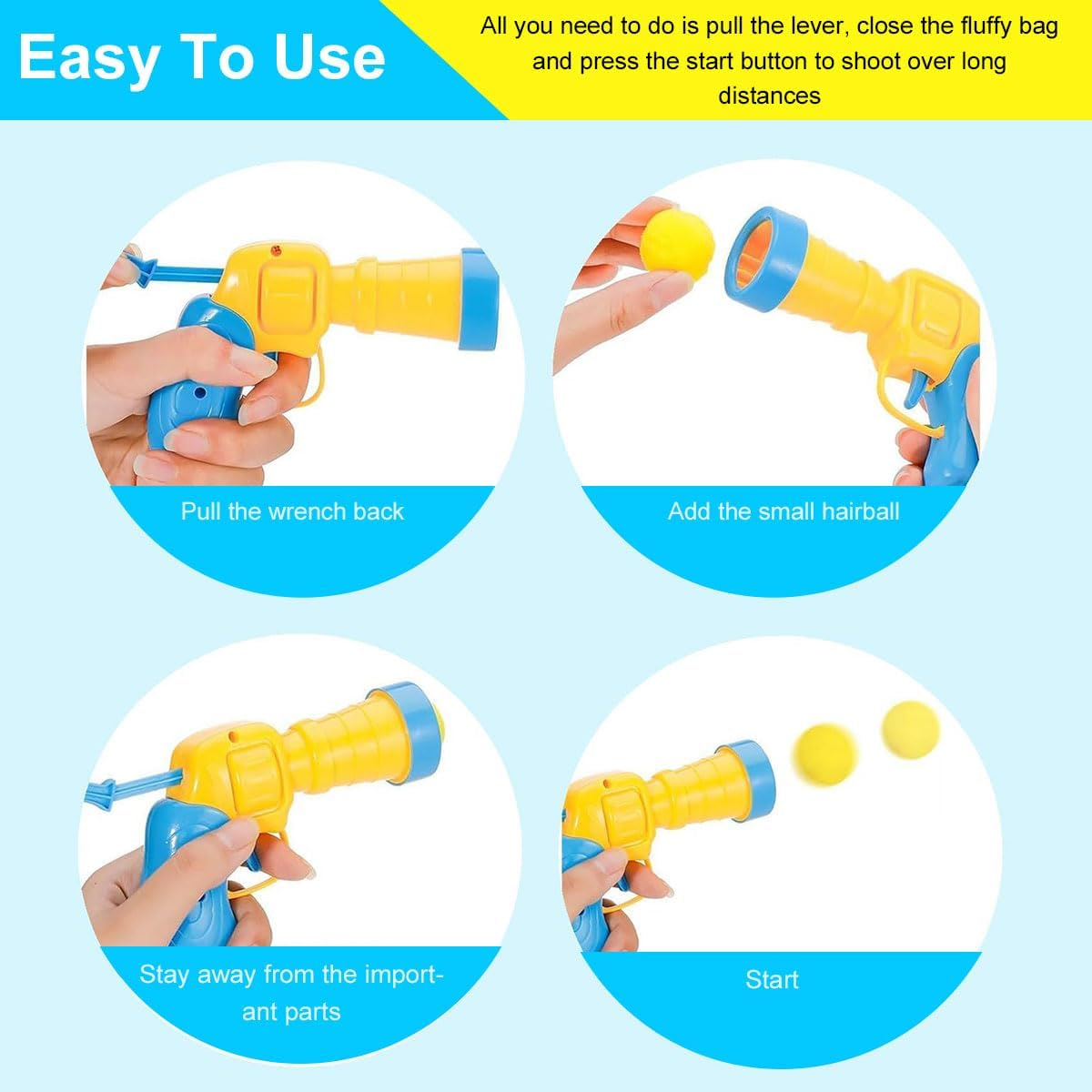 Easy To Use

All you need to do is pull the lever, close the fluffy bag and press the start button to shoot over long distances

Pull the wrench back

Add the small hairball

Stay away from the important parts

Start