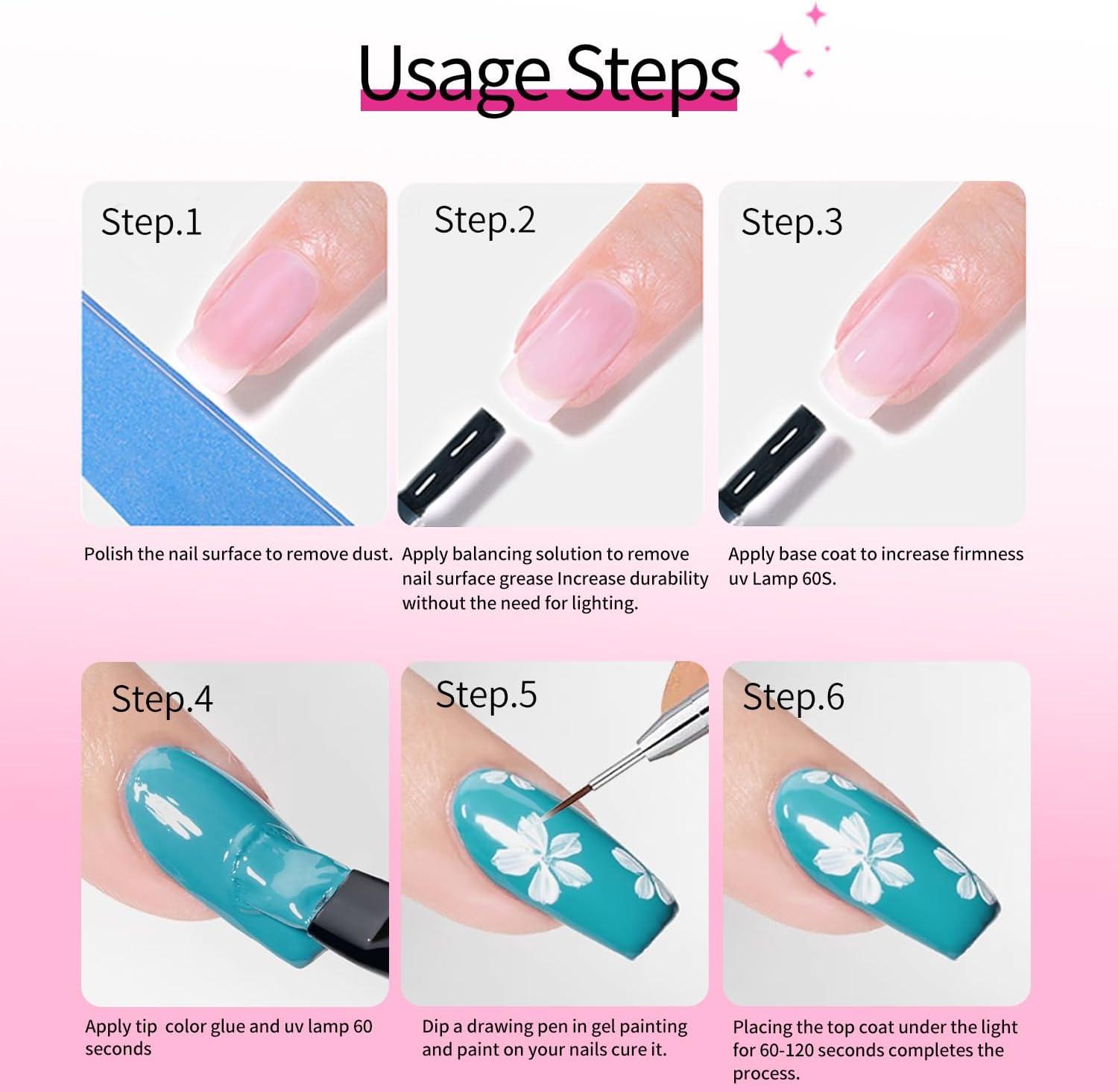 Usage Steps

Step.1

Polish the nail surface to remove dust.

Step.2

Apply balancing solution to remove nail surface grease Increase durability without the need for lighting.

Step.3

Apply base coat to increase firmness uv Lamp 60S.

Step.4

Apply tip  color glue and uv lamp 60 seconds

Step.5

Dip a drawing pen in gel painting and paint on your nails cure it.

Step.6

Placing the top coat under the light for 60-120 seconds completes the process.