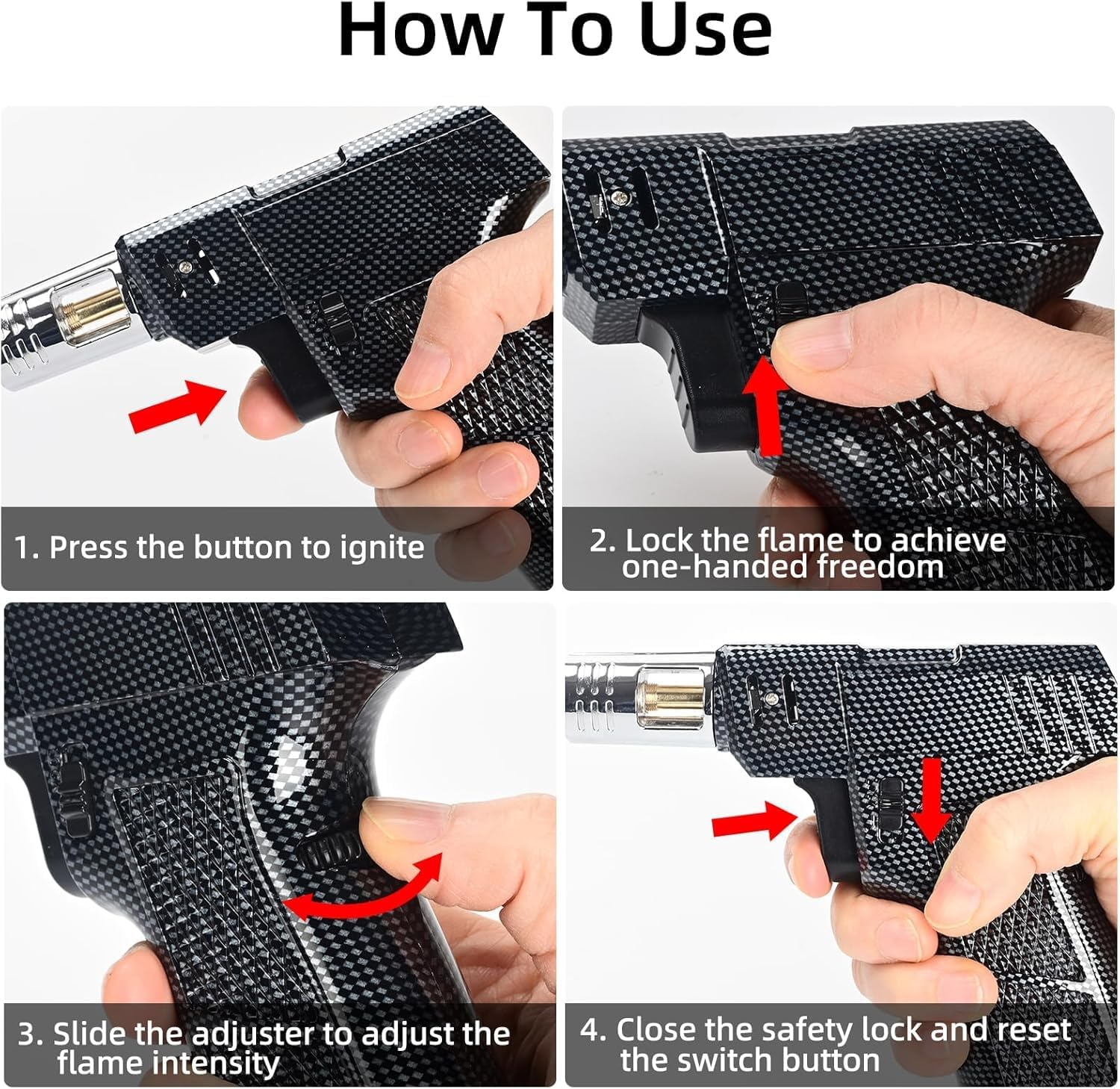 How To Use

1. Press the button to ignite

2. Lock the flame to achieve one-handed freedom

3. Slide the adjuster to adjust the flame intensity

4. Close the safety lock and reset the switch button