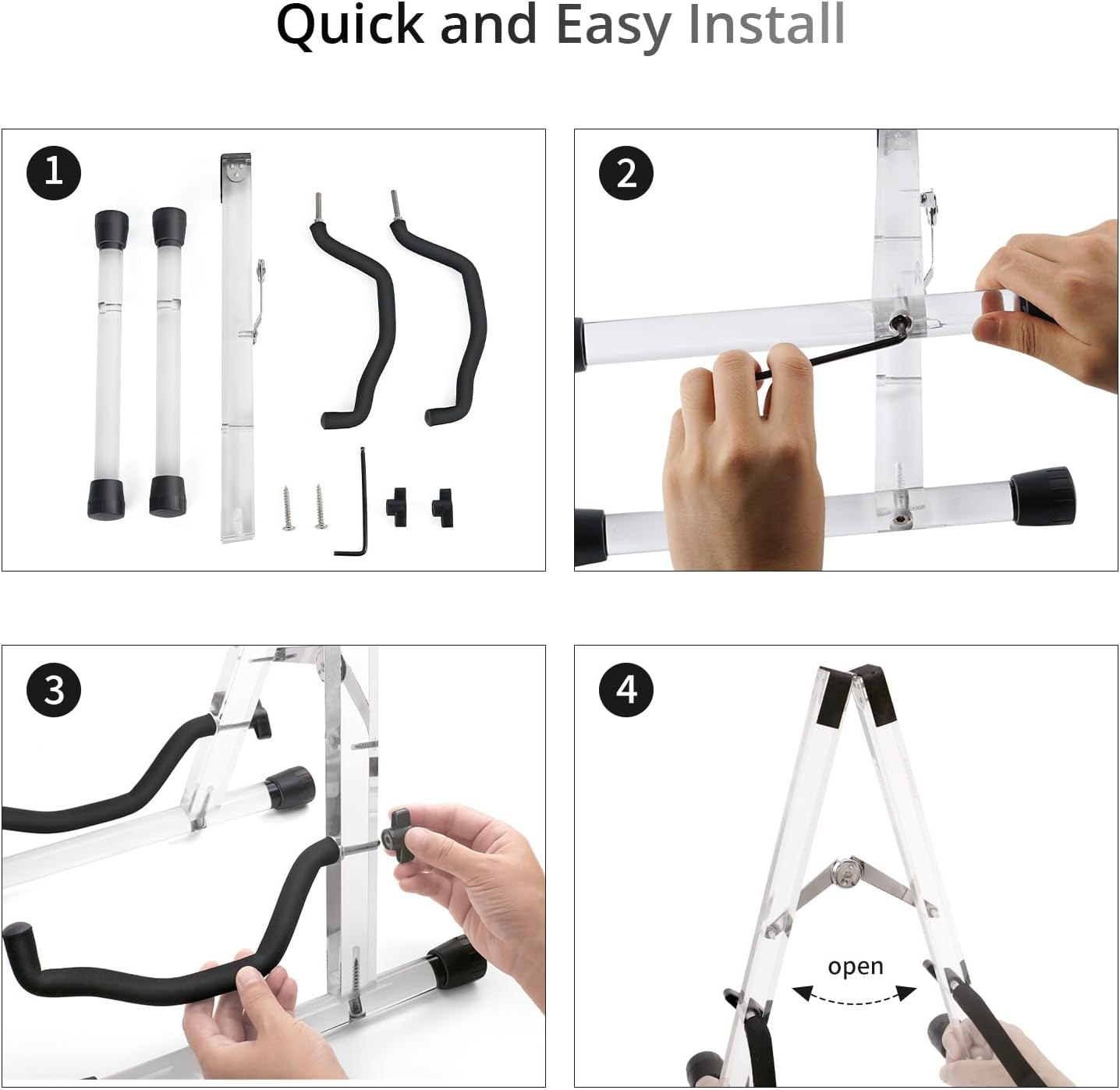 Quick and Easy Install

1

2

3

4

open