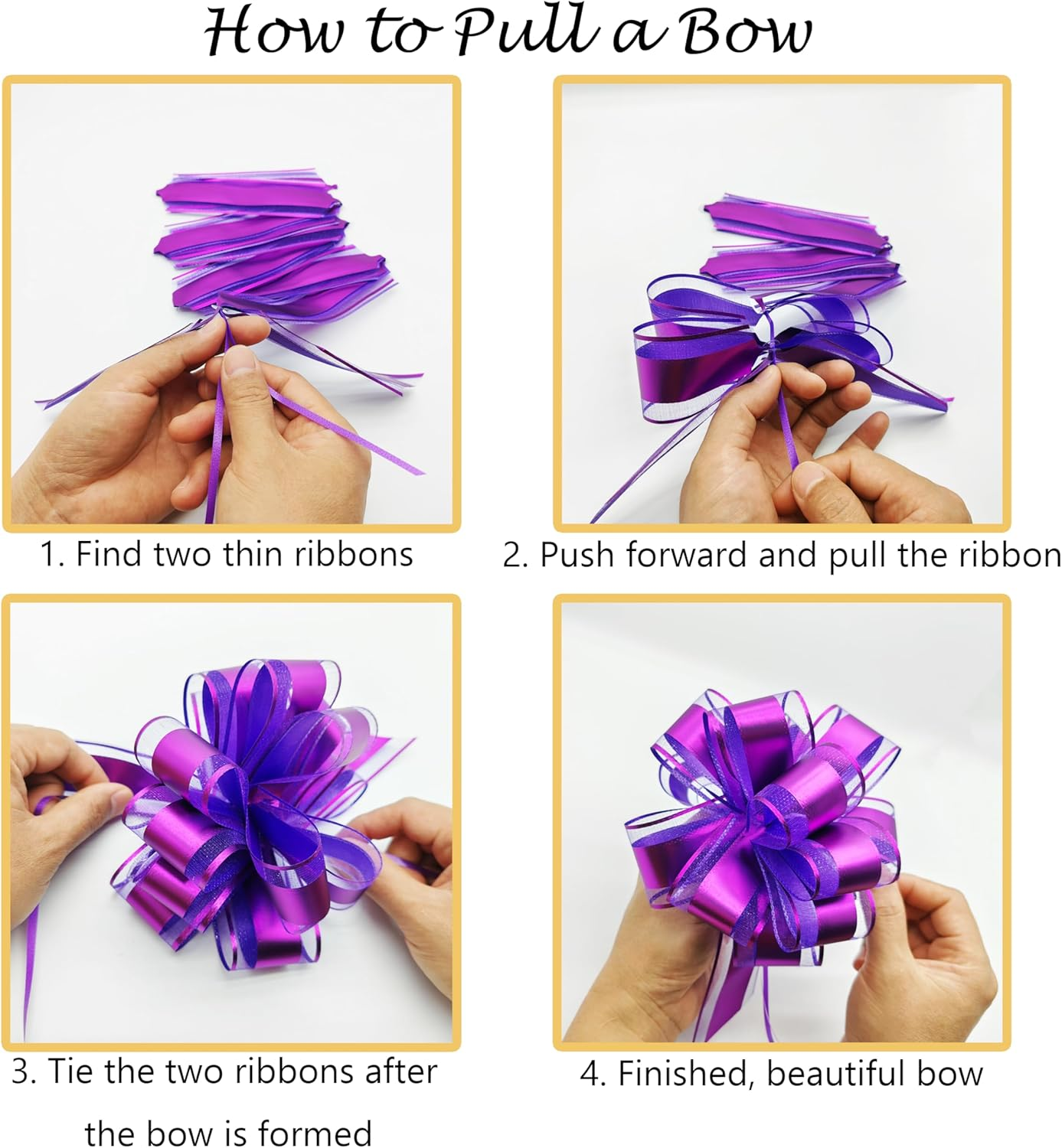 How to Pull a Bow

1. Find two thin ribbons

2. Push forward and pull the ribbon

3. Tie the two ribbons after the bow is formed

4. Finished, beautiful bow