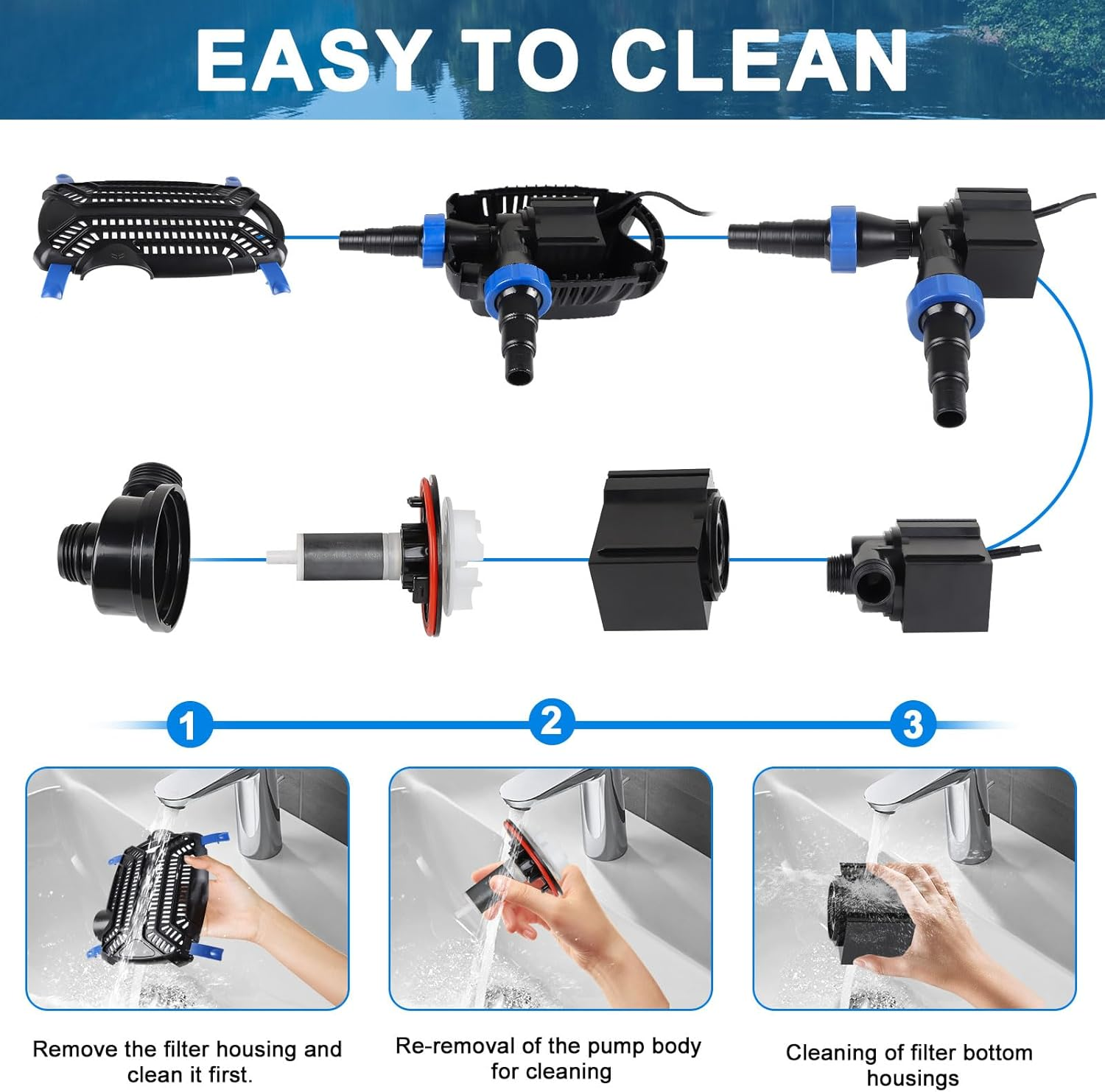 EASY TO CLEAN

1

2

3

Remove the filter housing and clean it first.

Re-removal of the pump body for cleaning

Cleaning of filter bottom housings