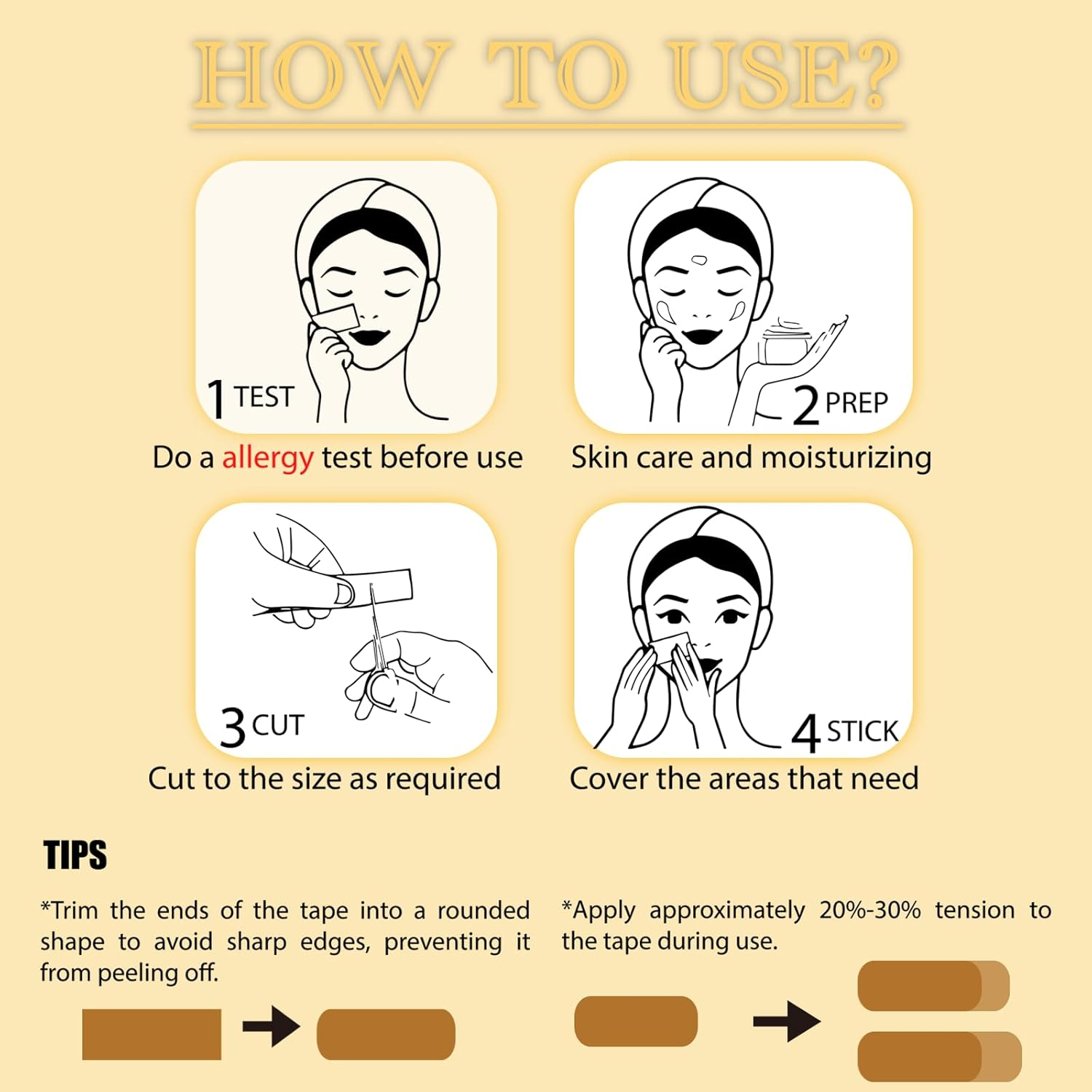 HOW TO USE?

1 TEST
Do a allergy test before use

2 PREP
Skin care and moisturizing

3 CUT
Cut to the size as required

4 STICK
Cover the areas that need

TIPS

*Trim the ends of the tape into a rounded shape to avoid sharp edges, preventing it from peeling off.

*Apply approximately 20%-30% tension to the tape during use.