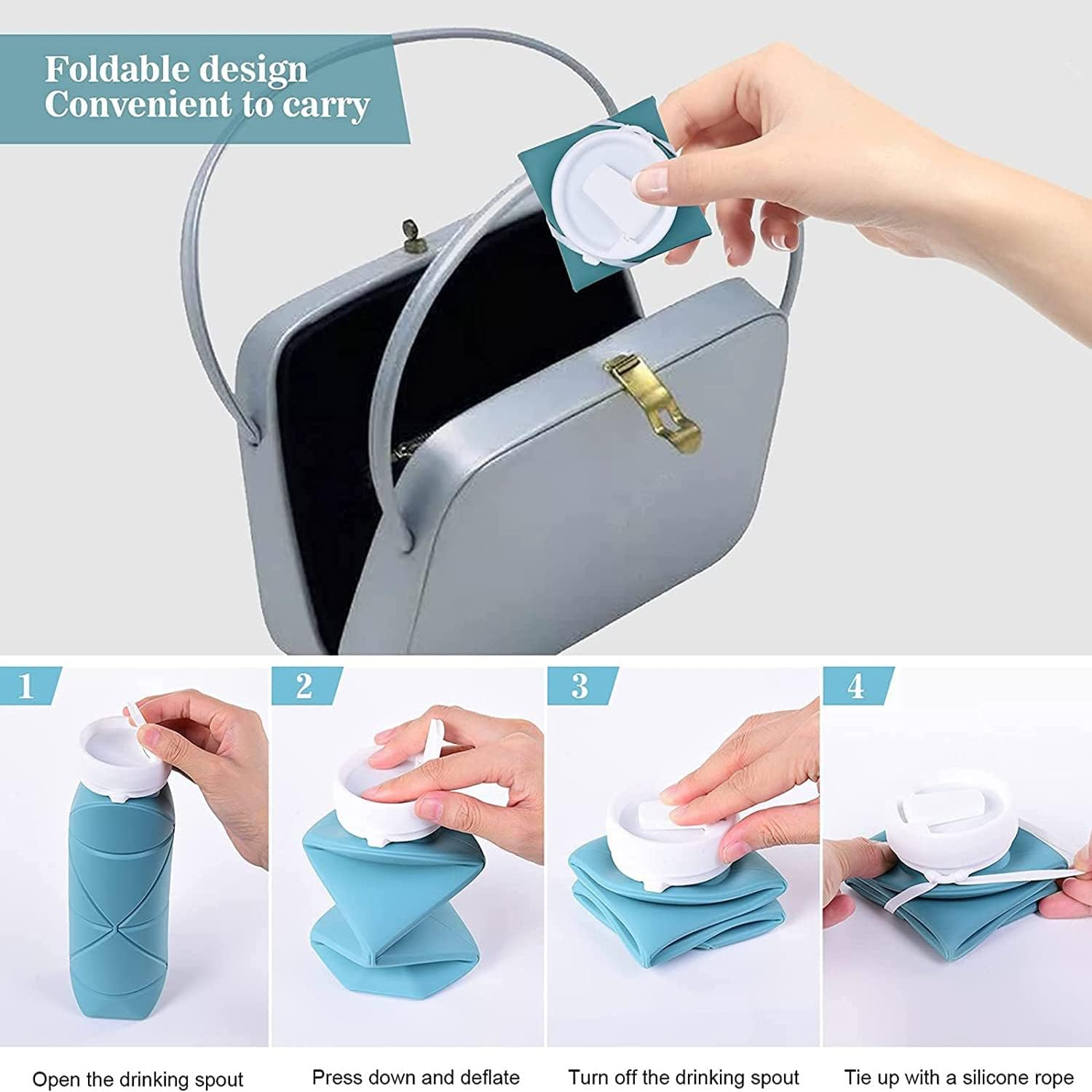 Foldable design
Convenient to carry

1

Open the drinking spout

2

Press down and deflate

3

Turn off the drinking spout

4

Tie up with a silicone rope