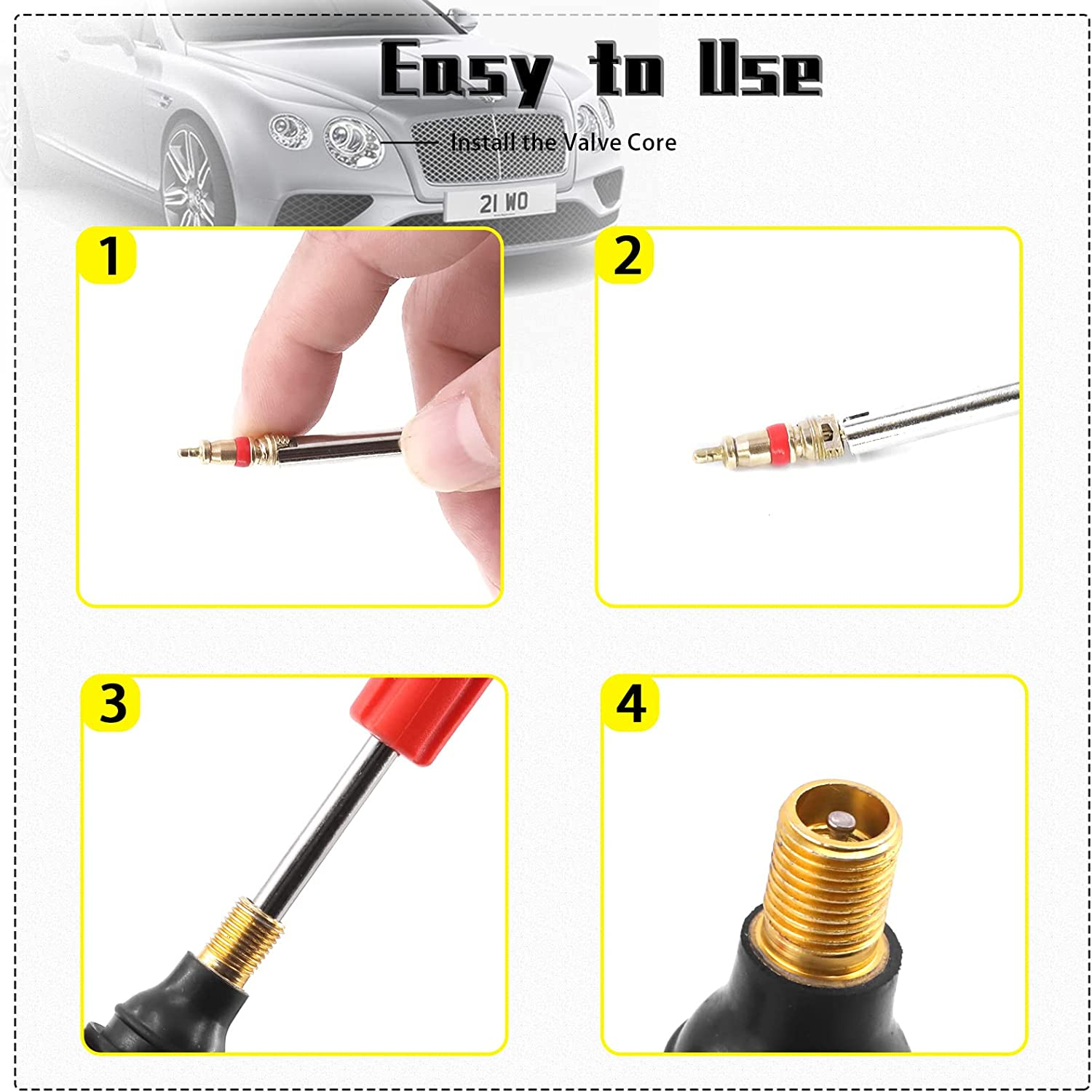 Easy to Use

Install the Valve Core

21 WO

1

2

3

4