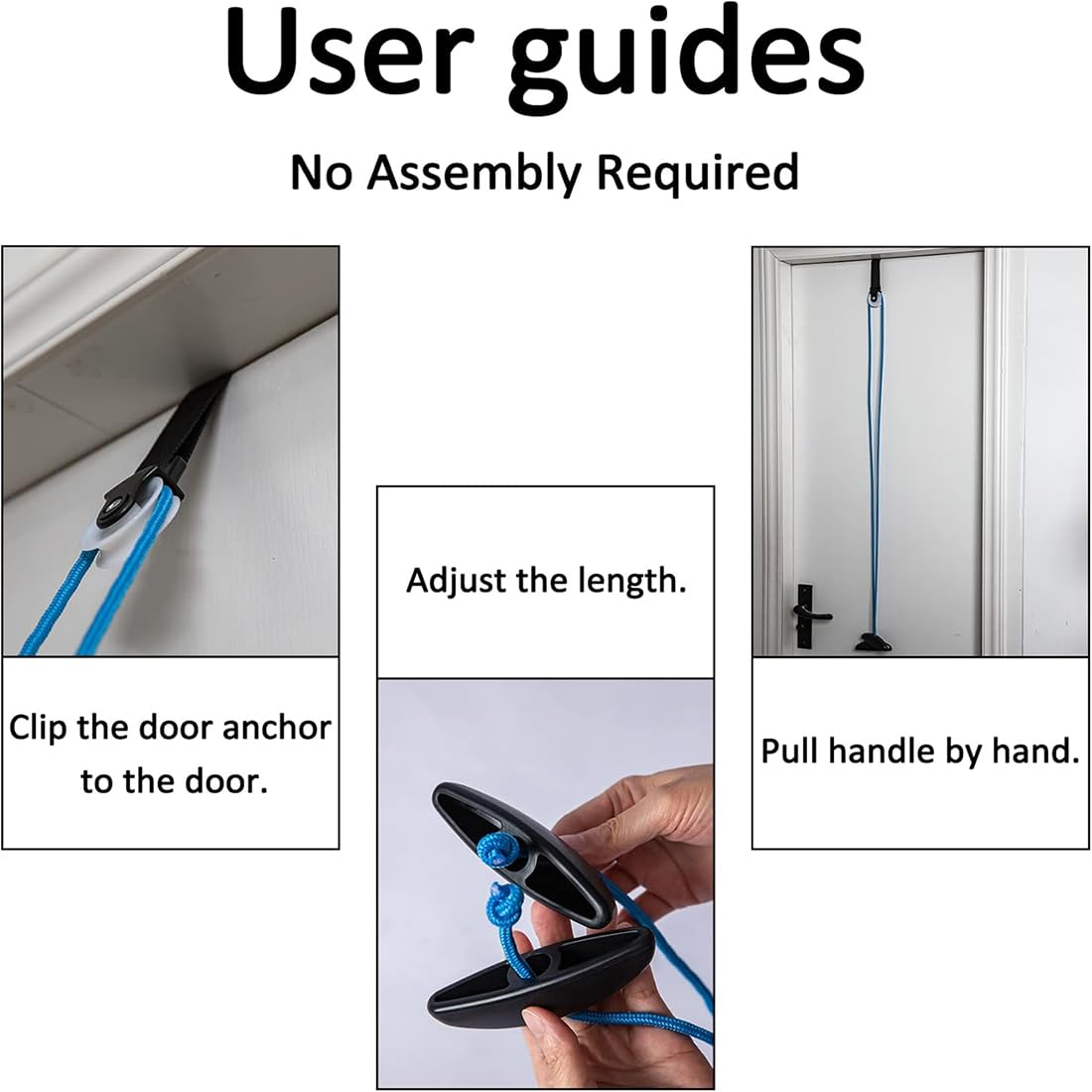 User guides

No Assembly Required

Clip the door anchor to the door.

Adjust the length.

Pull handle by hand.