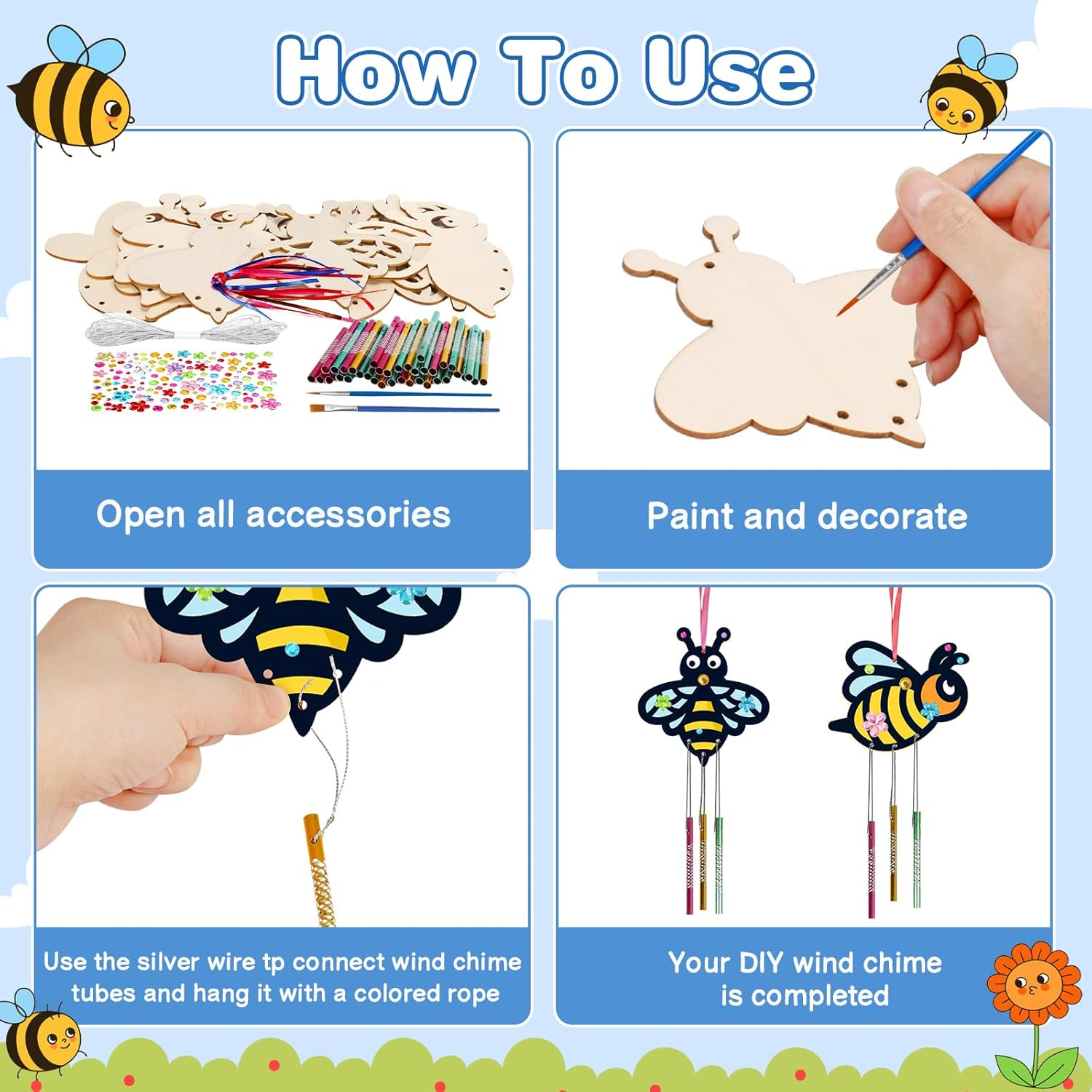 How To Use

Open all accessories

Paint and decorate

Use the silver wire tp connect wind chime tubes and hang it with a colored rope

Your DIY wind chime is completed