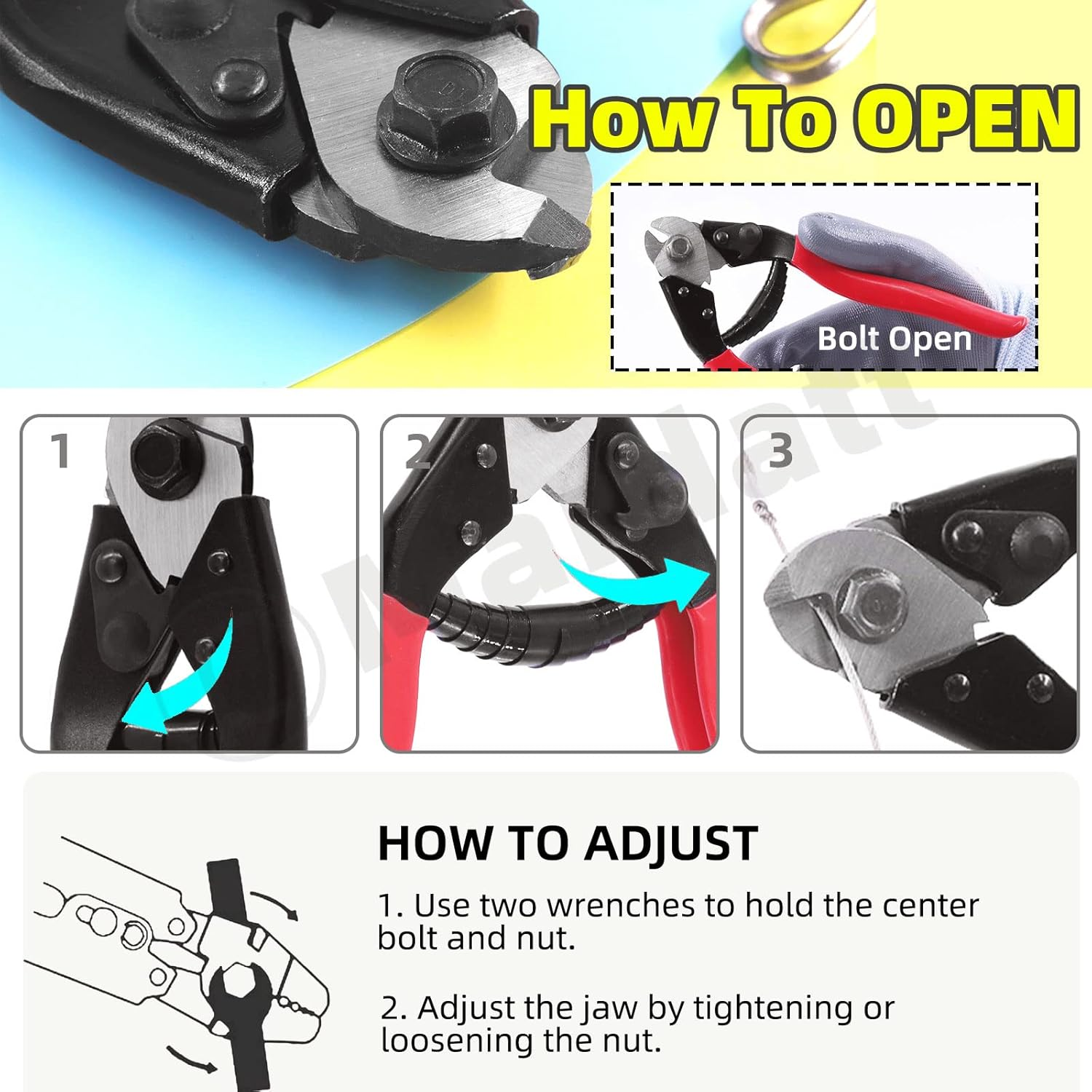 How To OPEN

Bolt Open

1

2

3

HOW TO ADJUST

1. Use two wrenches to hold the center bolt and nut.

2. Adjust the jaw by tightening or loosening the nut.