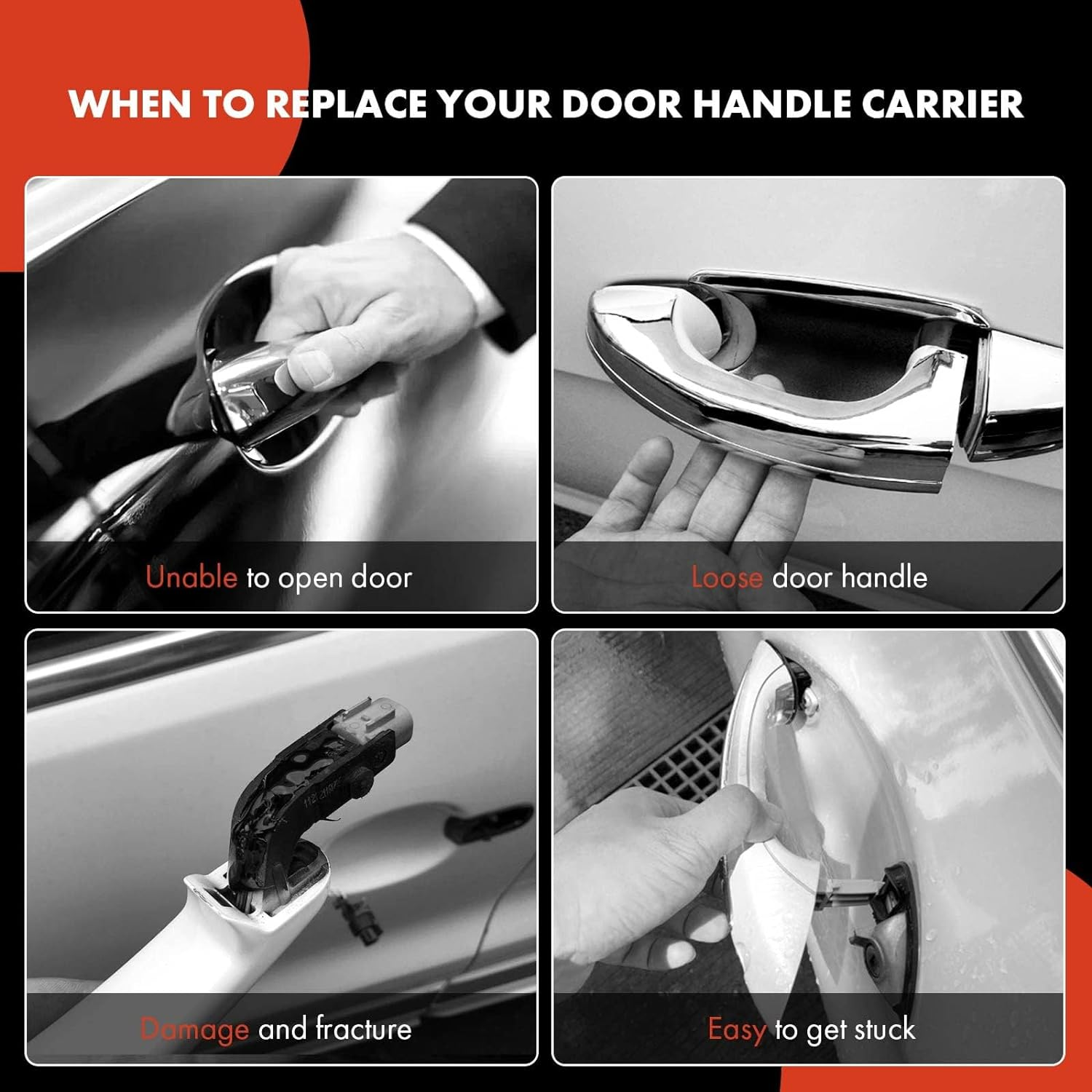 WHEN TO REPLACE YOUR DOOR HANDLE CARRIER

Unable to open door

Loose door handle

Damage and fracture

Easy to get stuck