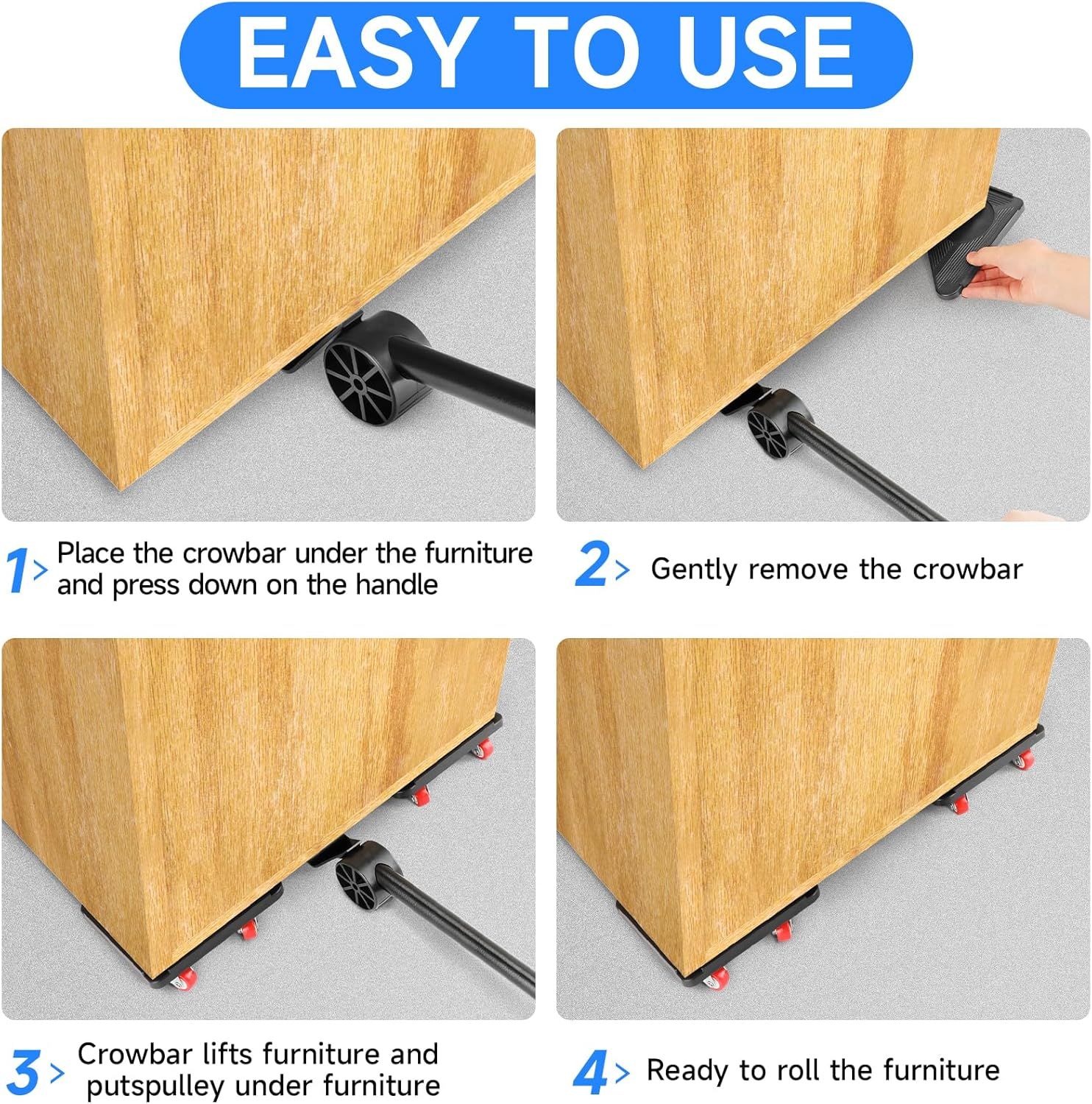 EASY TO USE

1> Place the crowbar under the furniture and press down on the handle

2> Gently remove the crowbar

3> Crowbar lifts furniture and putspulley under furniture

4> Ready to roll the furniture