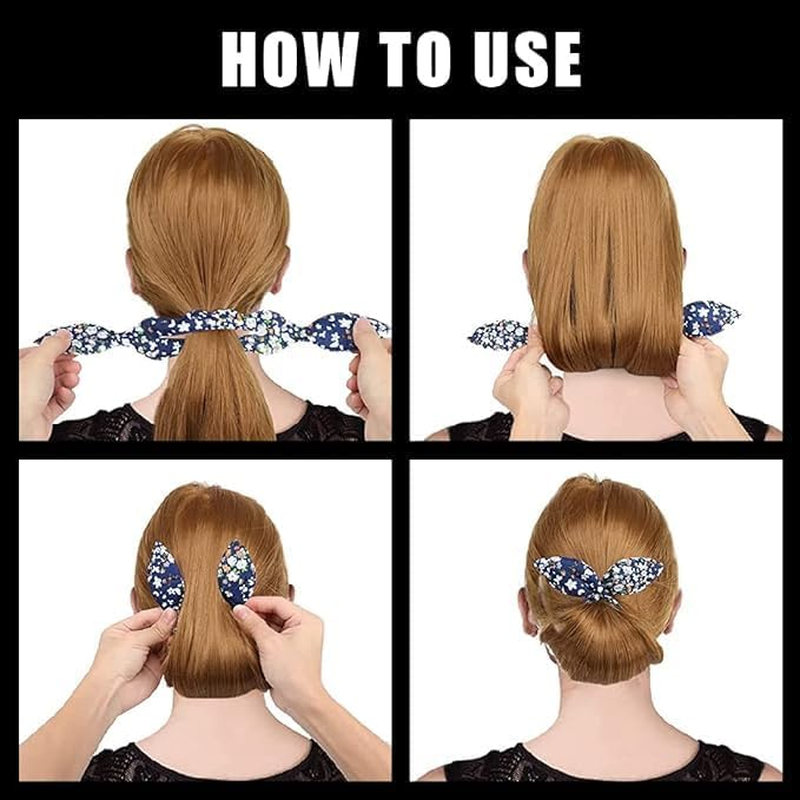 HOW TO USE