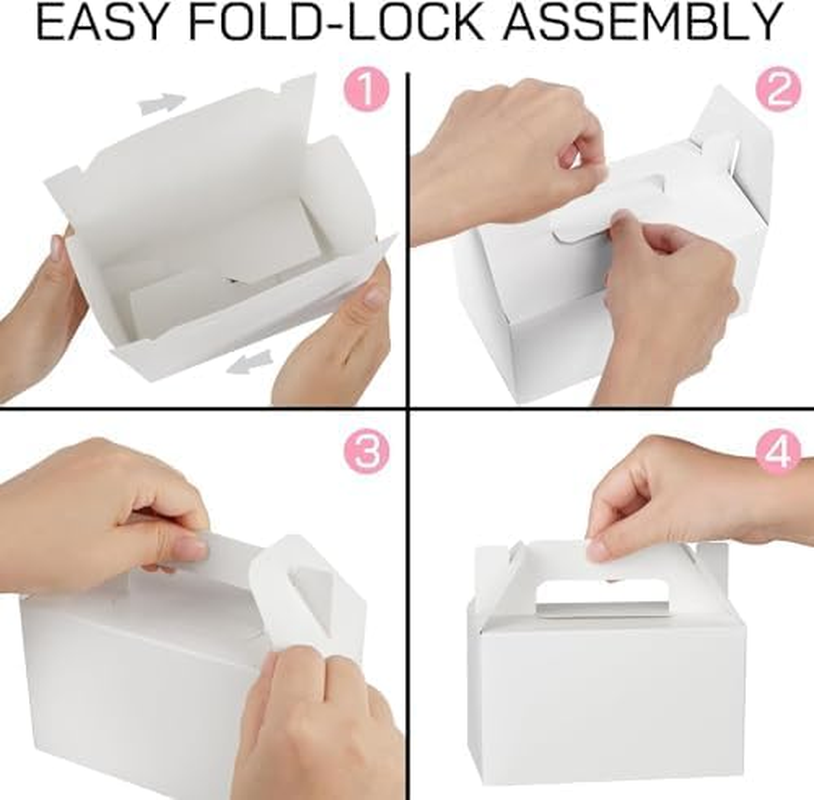 EASY FOLD-LOCK ASSEMBLY

1

2

3

4