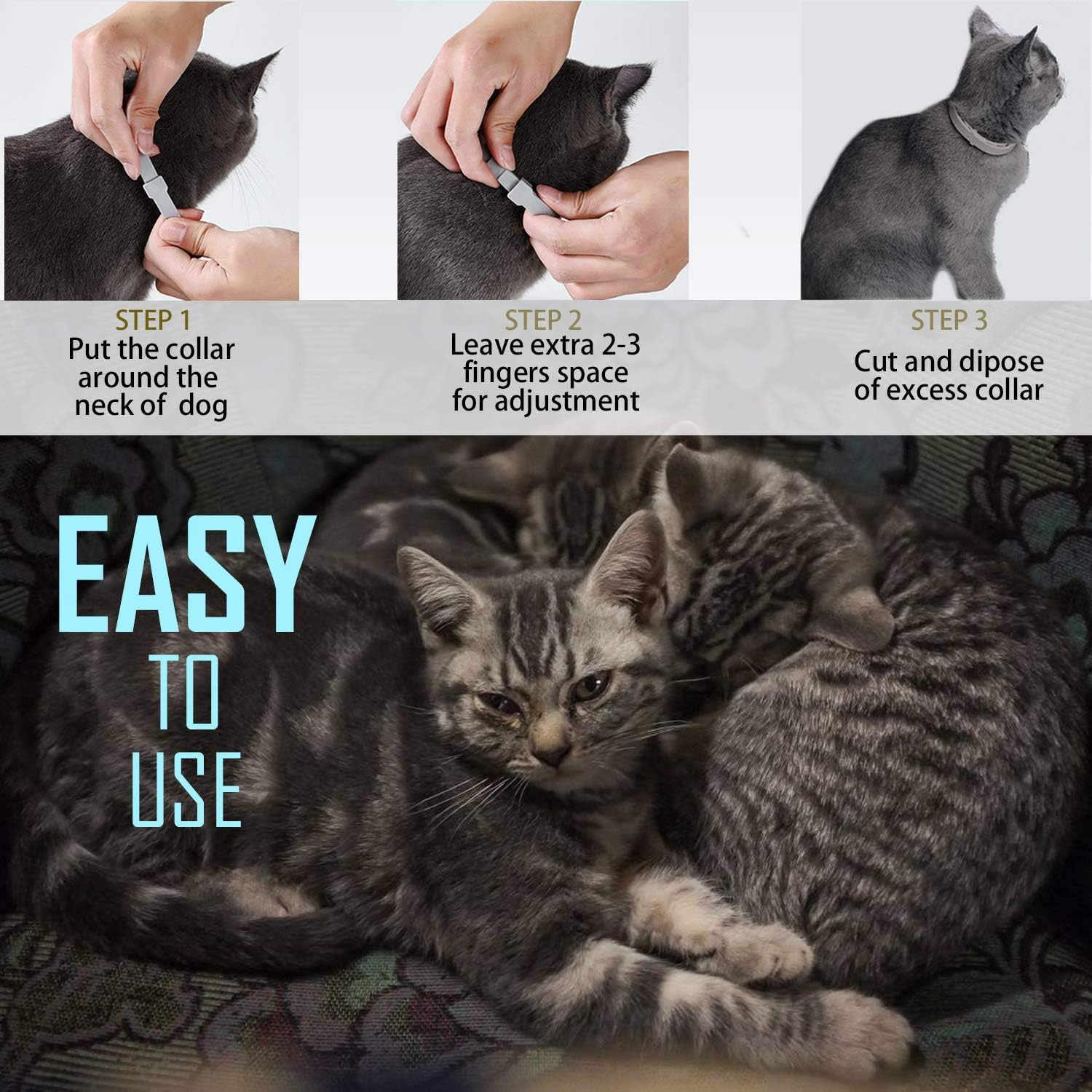 STEP 1
Put the collar around the neck of  dog

STEP 2
Leave extra 2-3 fingers space for adjustment

STEP 3
Cut and dipose of excess collar

EASY
TO
USE