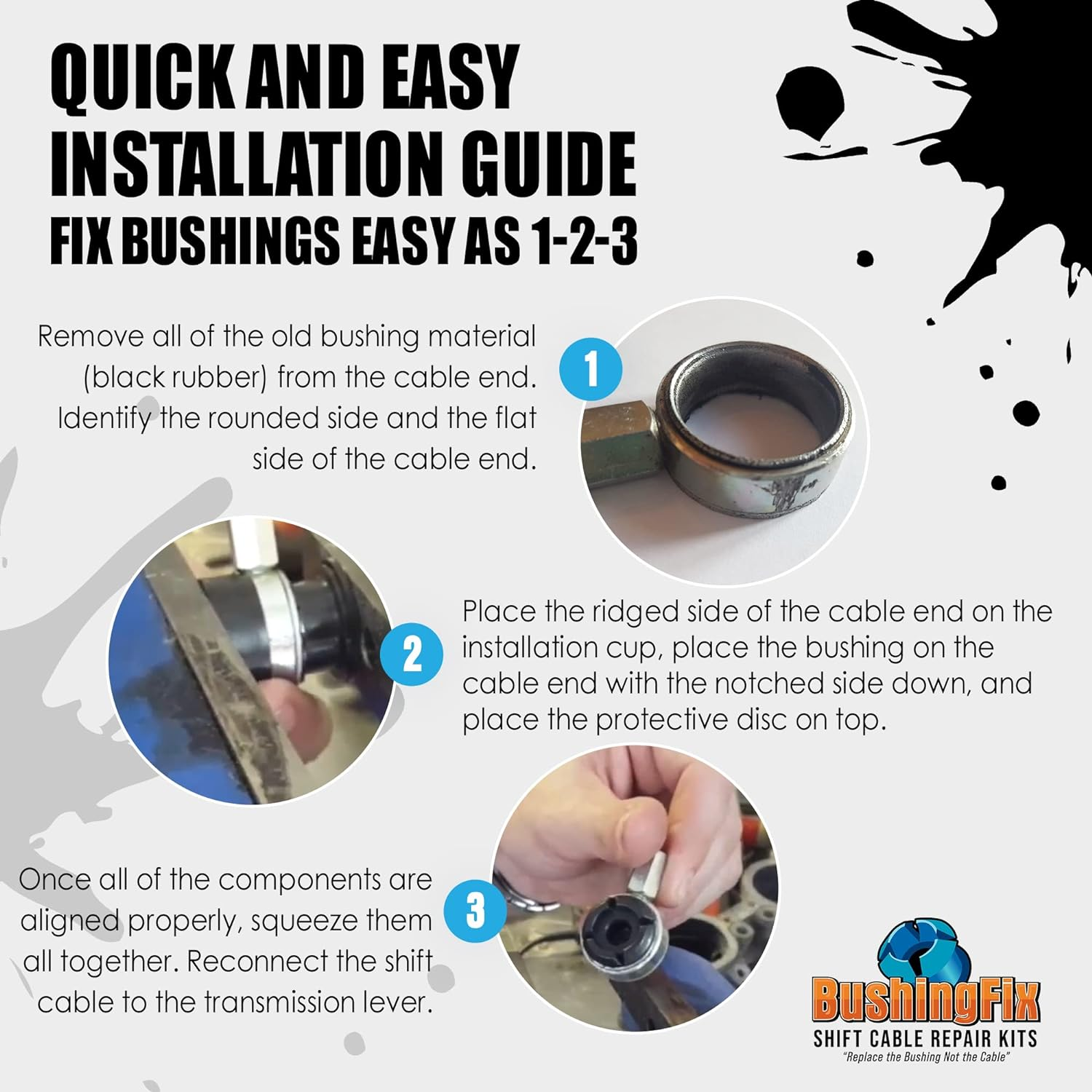 QUICK AND EASY INSTALLATION GUIDE
FIX BUSHINGS EASY AS 1-2-3

Remove all of the old bushing material (black rubber) from the cable end. Identify the rounded side and the flat side of the cable end.

1

2

Place the ridged side of the cable end on the installation cup, place the bushing on the cable end with the notched side down, and place the protective disc on top.

Once all of the components are aligned properly, squeeze them all together. Reconnect the shift cable to the transmission lever.

3

BushingFix
SHIFT CABLE REPAIR KITS
"Replace the Bushing Not the Cable"